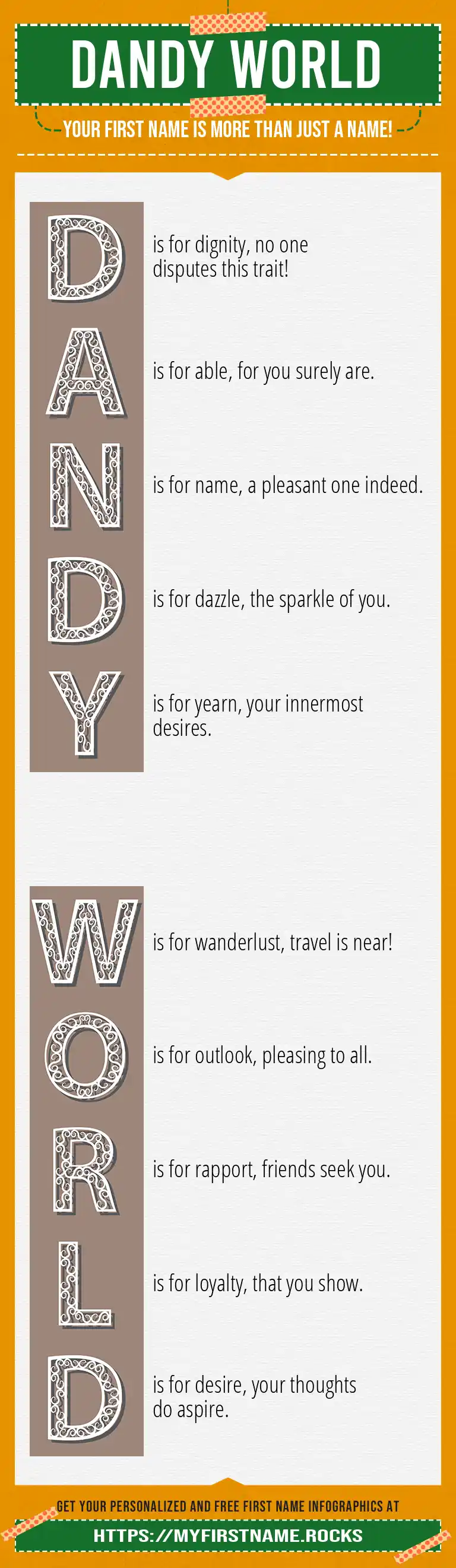 DANDY WORLD

YOUR FIRST NAME IS MORE THAN JUST A NAME!

D is for dignity, no one disputes this trait!

A is for able, for you surely are.

N is for name, a pleasant one indeed.

D is for dazzle, the sparkle of you.

Y is for yearn, your innermost desires.

W is for wanderlust, travel is near!

O is for outlook, pleasing to all.

R is for rapport, friends seek you.

L is for loyalty, that you show.

D is for desire, your thoughts do aspire.

GET YOUR PERSONALIZED AND FREE FIRST NAME INFOGRAPHICS AT

HTTPS://MYFIRSTNAME.ROCKS