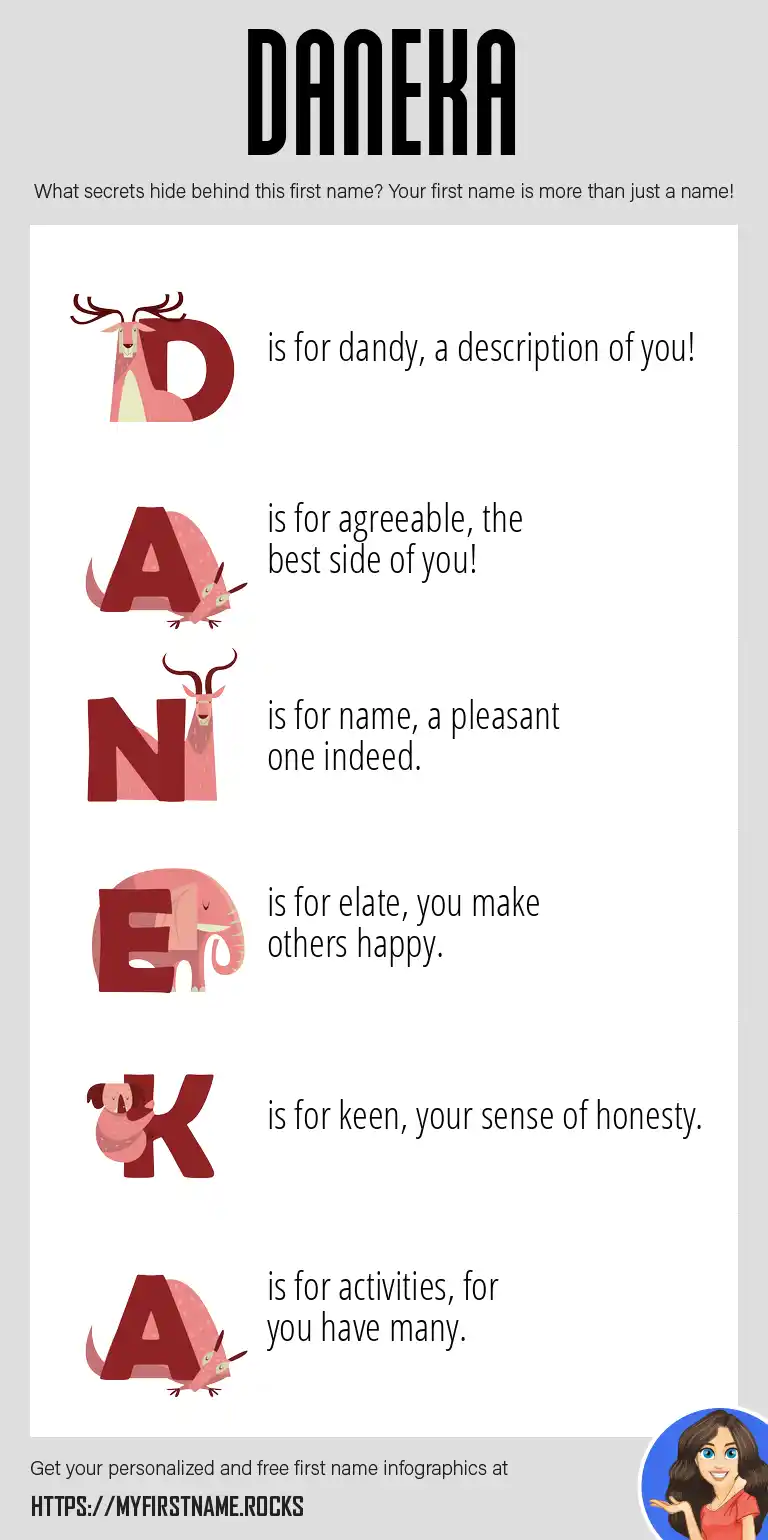 DANEKA

What secrets hide behind this first name? Your first name is more than just a name!

D is for dandy, a description of you!

A is for agreeable, the best side of you!

N is for name, a pleasant one indeed.

E is for elate, you make others happy.

K is for keen, your sense of honesty.

A is for activities, for you have many.

Get your personalized and free first name infographics at

HTTPS://MYFIRSTNAME.ROCKS