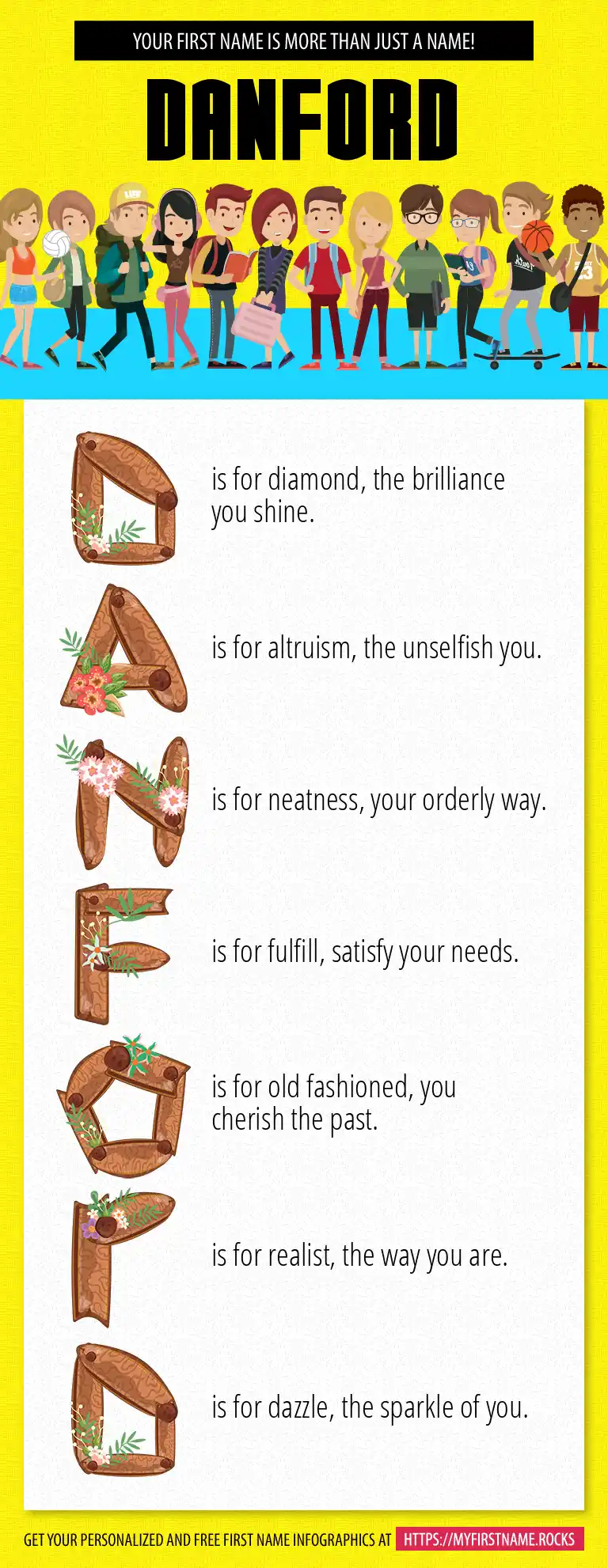 YOUR FIRST NAME IS MORE THAN JUST A NAME!

DANFORD

D is for diamond, the brilliance you shine.

A is for altruism, the unselfish you.

N is for neatness, your orderly way.

F is for fulfill, satisfy your needs.

O is for old fashioned, you cherish the past.

R is for realist, the way you are.

D is for dazzle, the sparkle of you.

GET YOUR PERSONALIZED AND FREE FIRST NAME INFOGRAPHICS AT HTTPS://MYFIRSTNAME.ROCKS