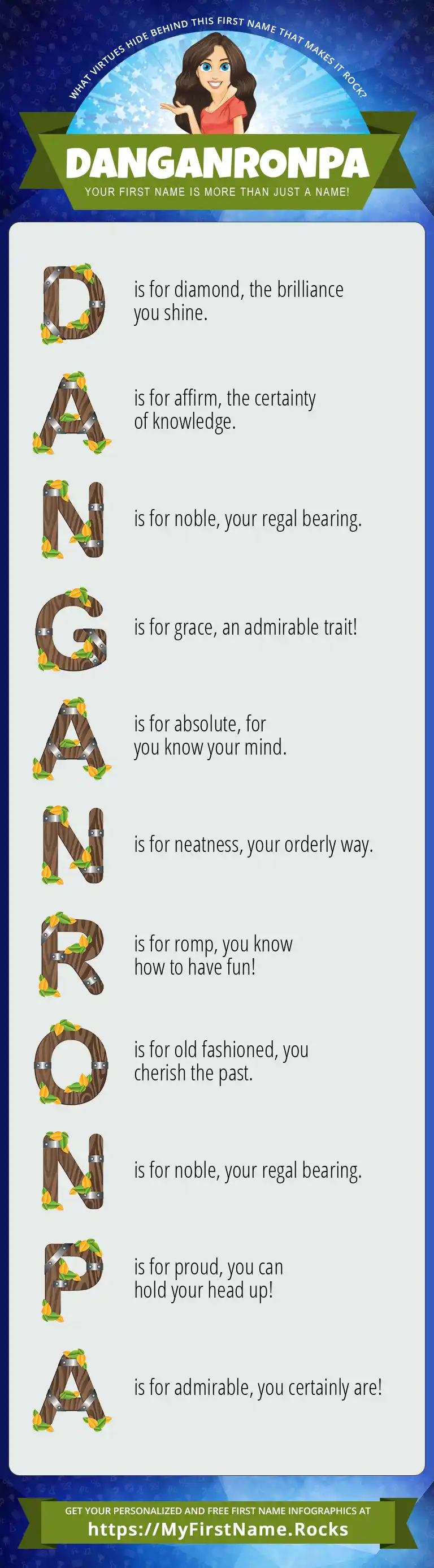 WHAT VIRTUES HIDE BEHIND THIS FIRST NAME THAT MAKES IT ROCK?

DANGANRONPA

YOUR FIRST NAME IS MORE THAN JUST A NAME!

D is for diamond, the brilliance you shine.

A is for affirm, the certainty of knowledge.

N is for noble, your regal bearing.

G is for grace, an admirable trait!

A is for absolute, for you know your mind.

N is for neatness, your orderly way.

R is for romp, you know how to have fun!

O is for old fashioned, you cherish the past.

N is for noble, your regal bearing.

P is for proud, you can hold your head up!

A is for admirable, you certainly are!

GET YOUR PERSONALIZED AND FREE FIRST NAME INFOGRAPHICS AT

https://MyFirstName.Rocks