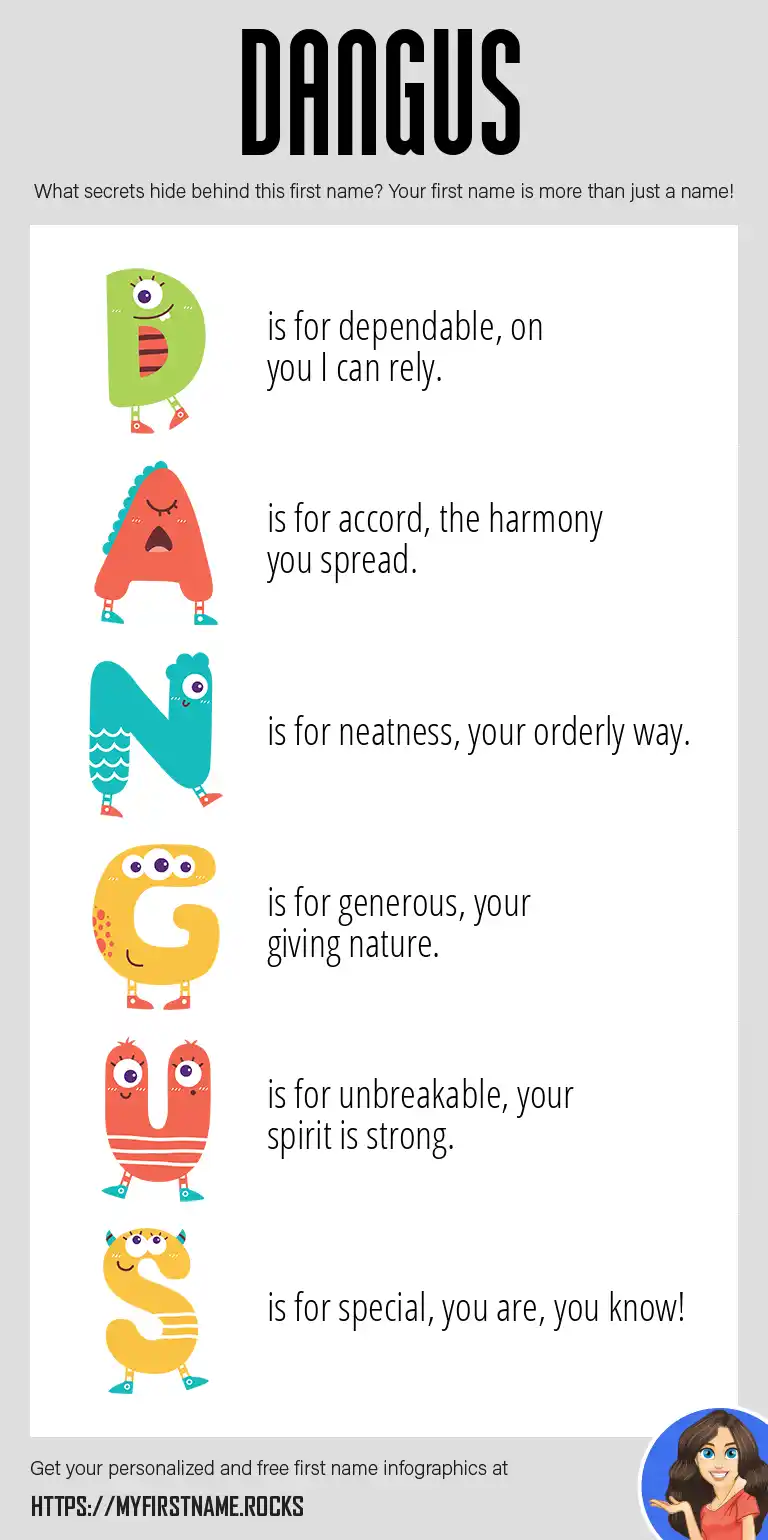 DANGUS

What secrets hide behind this first name? Your first name is more than just a name!

D is for dependable, on you I can rely.

A is for accord, the harmony you spread.

N is for neatness, your orderly way.

G is for generous, your giving nature.

U is for unbreakable, your spirit is strong.

S is for special, you are, you know!

Get your personalized and free first name infographics at

HTTPS://MYFIRSTNAME.ROCKS