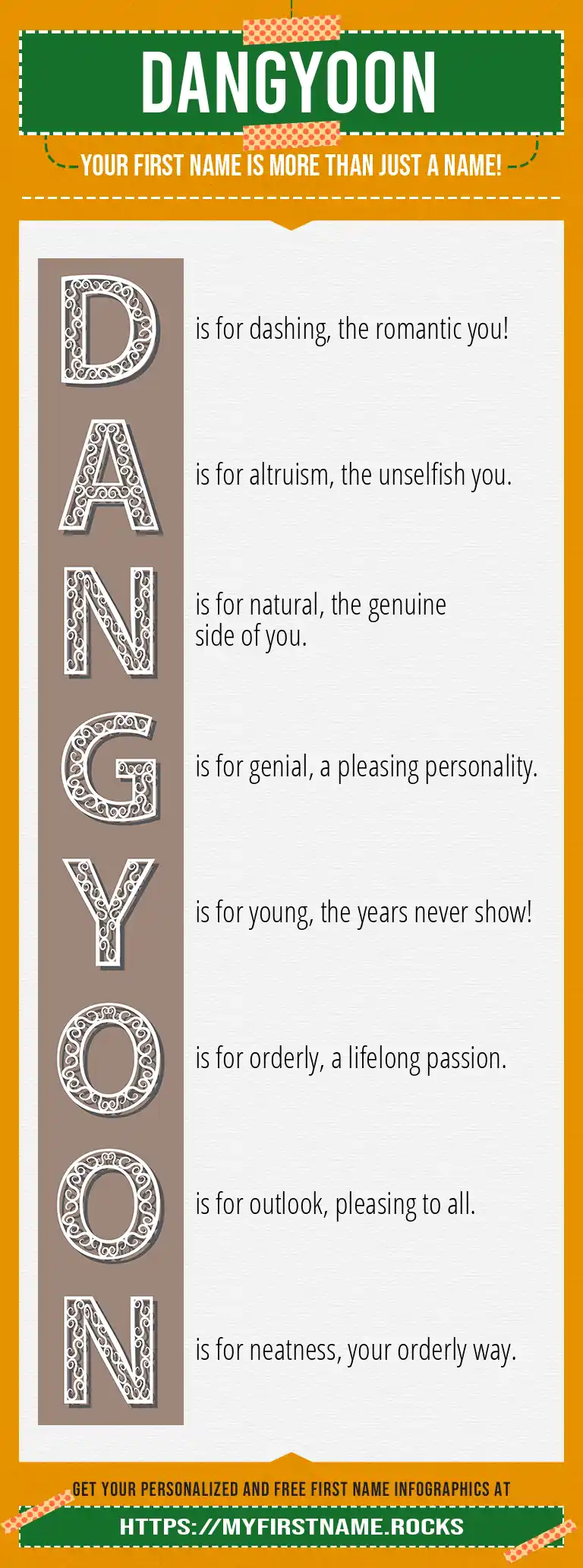 DANGYOON

YOUR FIRST NAME IS MORE THAN JUST A NAME!

D is for dashing, the romantic you!

A is for altruism, the unselfish you.

N is for natural, the genuine side of you.

G is for genial, a pleasing personality.

Y is for young, the years never show!

O is for orderly, a lifelong passion.

O is for outlook, pleasing to all.

N is for neatness, your orderly way.

GET YOUR PERSONALIZED AND FREE FIRST NAME INFOGRAPHICS AT

HTTPS://MYFIRSTNAME.ROCKS