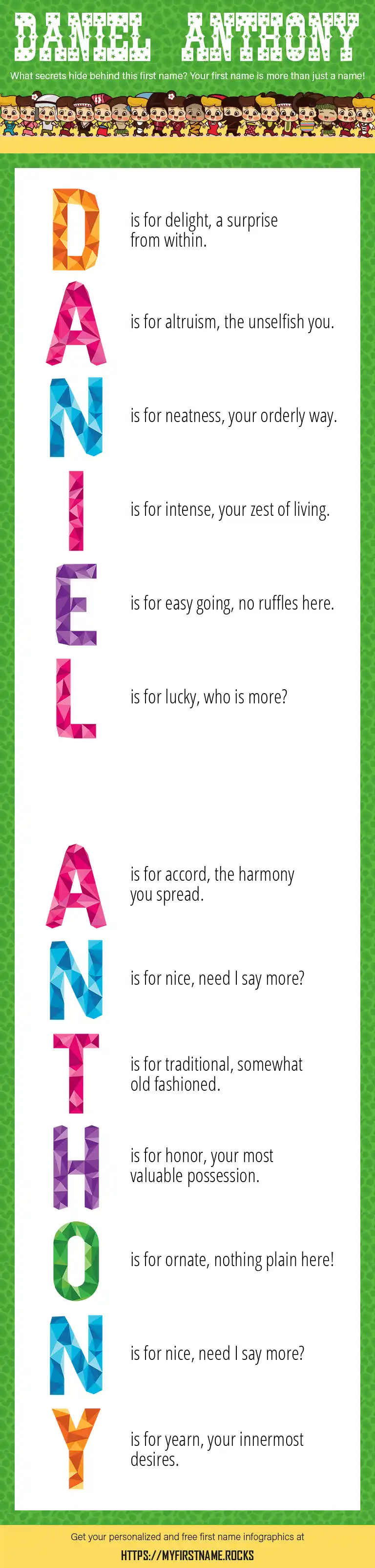 DANIEL ANTHONY

What secrets hide behind this first name? Your first name is more than just a name!

D is for delight, a surprise from within.

A is for altruism, the unselfish you.

N is for neatness, your orderly way.

I is for intense, your zest of living.

E is for easy going, no ruffles here.

L is for lucky, who is more?

A is for accord, the harmony you spread.

N is for nice, need I say more?

T is for traditional, somewhat old fashioned.

H is for honor, your most valuable possession.

O is for ornate, nothing plain here!

N is for nice, need I say more?

Y is for yearn, your innermost desires.

Get your personalized and free first name infographics at

HTTPS://MYFIRSTNAME.ROCKS