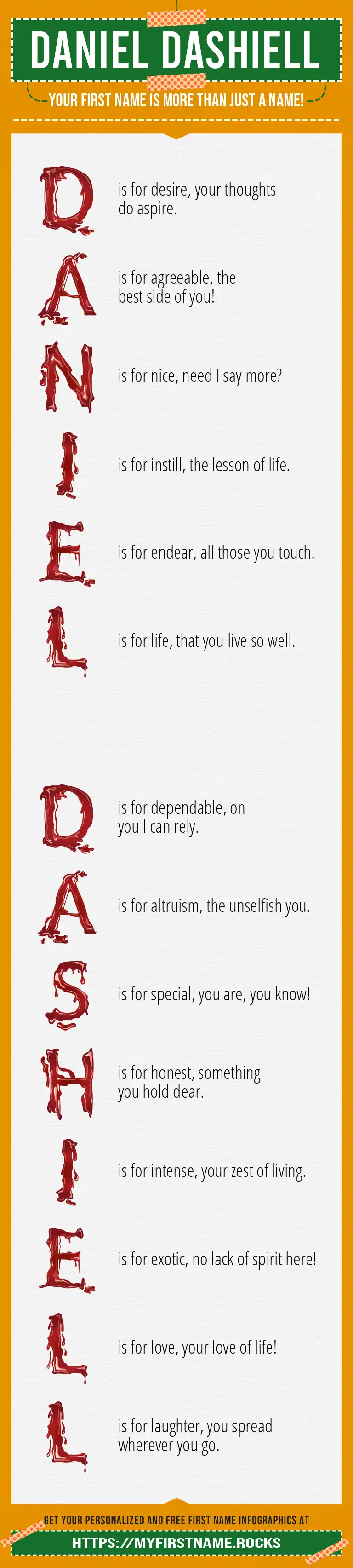 DANIEL DASHIELL

YOUR FIRST NAME IS MORE THAN JUST A NAME!

D is for desire, your thoughts do aspire.

A is for agreeable, the best side of you!

N is for nice, need I say more?

I is for instill, the lesson of life.

E is for endear, all those you touch.

L is for life, that you live so well.

D is for dependable, on you I can rely.

A is for altruism, the unselfish you.

S is for special, you are, you know!

H is for honest, something you hold dear.

I is for intense, your zest of living.

E is for exotic, no lack of spirit here!

L is for love, your love of life!

L is for laughter, you spread wherever you go.

GET YOUR PERSONALIZED AND FREE FIRST NAME INFOGRAPHICS AT

HTTPS://MYFIRSTNAME.ROCKS