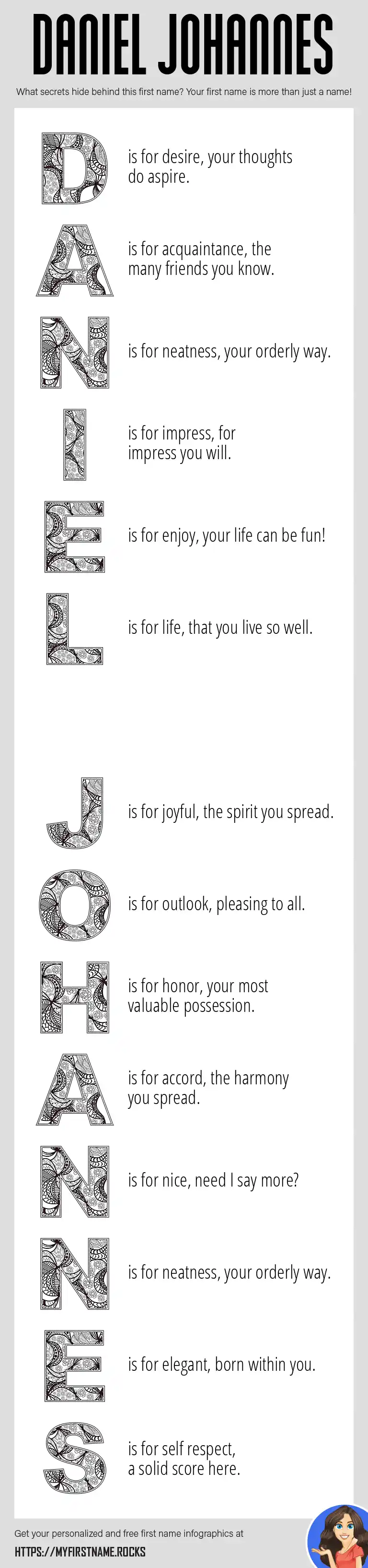 DANIEL JOHANNES

What secrets hide behind this first name? Your first name is more than just a name!

D is for desire, your thoughts do aspire.

A is for acquaintance, the many friends you know.

N is for neatness, your orderly way.

I is for impress, for impress you will.

E is for enjoy, your life can be fun!

L is for life, that you live so well.

J is for joyful, the spirit you spread.

O is for outlook, pleasing to all.

H is for honor, your most valuable possession.

A is for accord, the harmony you spread.

N is for nice, need I say more?

N is for neatness, your orderly way.

E is for elegant, born within you.

S is for self respect, a solid score here.

Get your personalized and free first name infographics at

HTTPS://MYFIRSTNAME.ROCKS