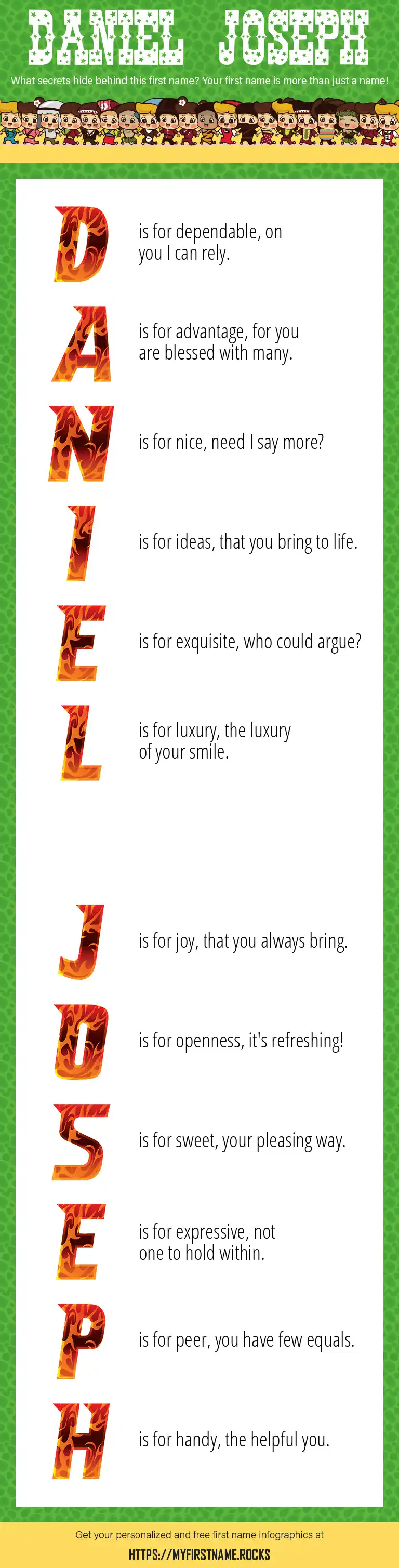 DANIEL JOSEPH

What secrets hide behind this first name? Your first name is more than just a name!

D is for dependable, on you I can rely.

A is for advantage, for you are blessed with many.

N is for nice, need I say more?

I is for ideas, that you bring to life.

E is for exquisite, who could argue?

L is for luxury, the luxury of your smile.

J is for joy, that you always bring.

O is for openness, it's refreshing!

S is for sweet, your pleasing way.

E is for expressive, not one to hold within.

P is for peer, you have few equals.

H is for handy, the helpful you.

Get your personalized and free first name infographics at

HTTPS://MYFIRSTNAME.ROCKS