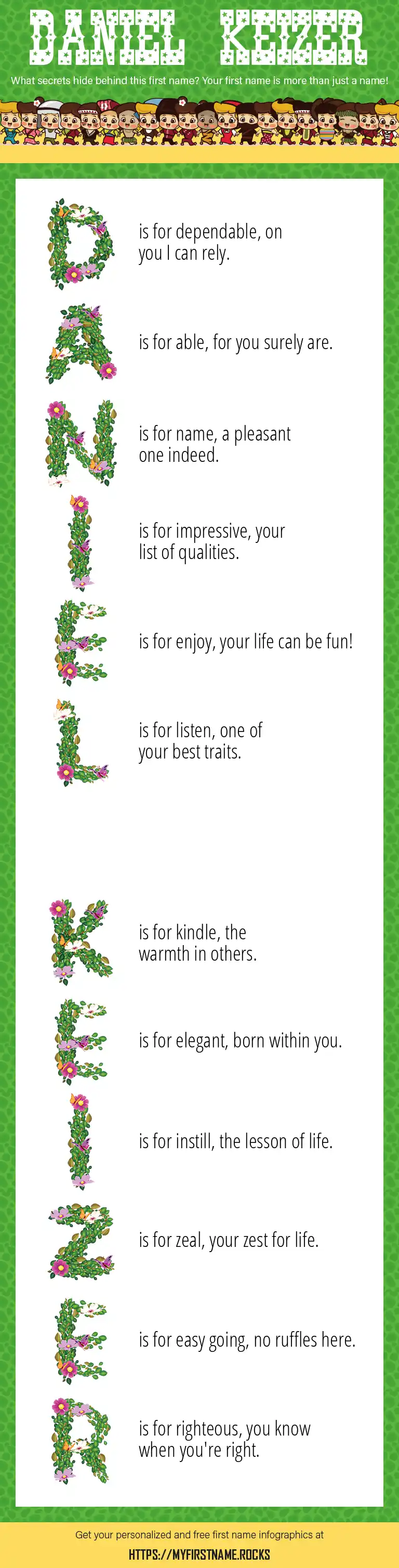 DANIEL KEIZER

What secrets hide behind this first name? Your first name is more than just a name!

D is for dependable, on you I can rely.

A is for able, for you surely are.

N is for name, a pleasant one indeed.

I is for impressive, your list of qualities.

E is for enjoy, your life can be fun!

L is for listen, one of your best traits.

K is for kindle, the warmth in others.

E is for elegant, born within you.

I is for instill, the lesson of life.

Z is for zeal, your zest for life.

E is for easy going, no ruffles here.

R is for righteous, you know when you're right.

Get your personalized and free first name infographics at

HTTPS://MYFIRSTNAME.ROCKS