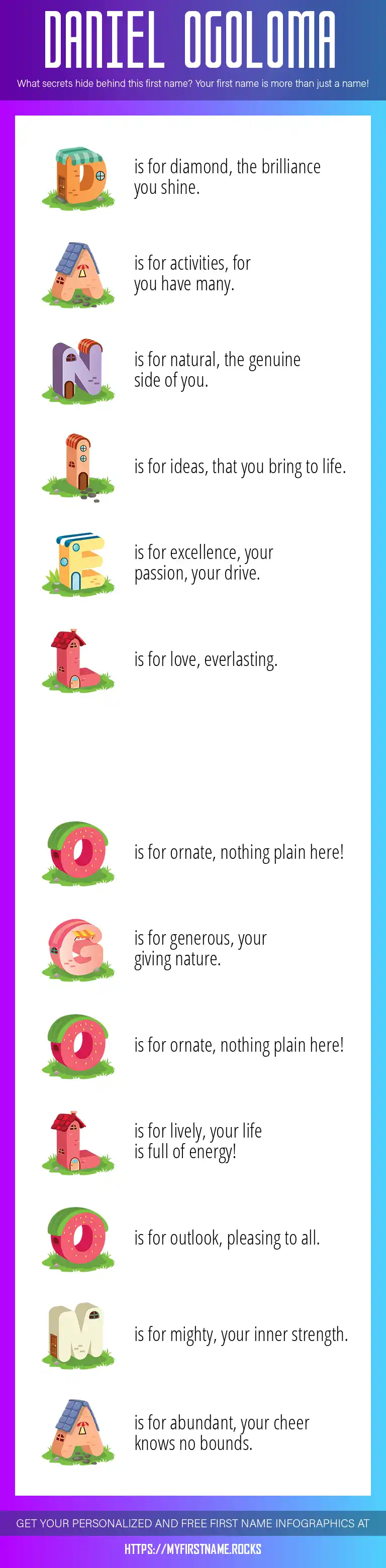 DANIEL OGOLOMA

What secrets hide behind this first name? Your first name is more than just a name!

D is for diamond, the brilliance you shine.

A is for activities, for you have many.

N is for natural, the genuine side of you.

I is for ideas, that you bring to life.

E is for excellence, your passion, your drive.

L is for love, everlasting.

O is for ornate, nothing plain here!

G is for generous, your giving nature.

O is for ornate, nothing plain here!

L is for lively, your life is full of energy!

O is for outlook, pleasing to all.

M is for mighty, your inner strength.

A is for abundant, your cheer knows no bounds.

GET YOUR PERSONALIZED AND FREE FIRST NAME INFOGRAPHICS AT

HTTPS://MYFIRSTNAME.ROCKS