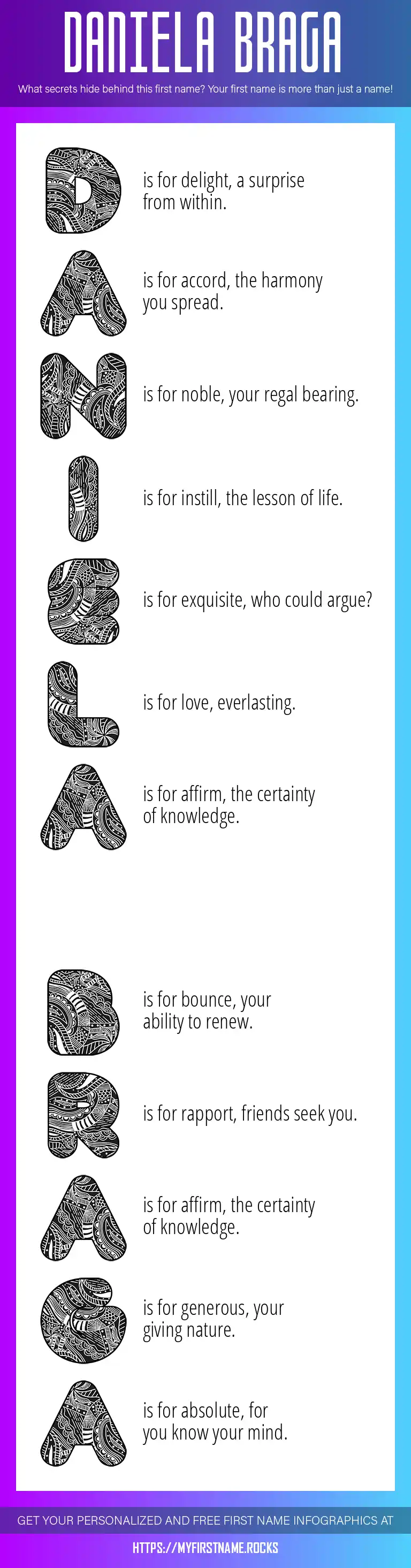 DANIELA BRAGA

What secrets hide behind this first name? Your first name is more than just a name!

D is for delight, a surprise from within.

A is for accord, the harmony you spread.

N is for noble, your regal bearing.

I is for instill, the lesson of life.

E is for exquisite, who could argue?

L is for love, everlasting.

A is for affirm, the certainty of knowledge.

B is for bounce, your ability to renew.

R is for rapport, friends seek you.

A is for affirm, the certainty of knowledge.

G is for generous, your giving nature.

A is for absolute, for you know your mind.

GET YOUR PERSONALIZED AND FREE FIRST NAME INFOGRAPHICS AT

HTTPS://MYFIRSTNAME.ROCKS