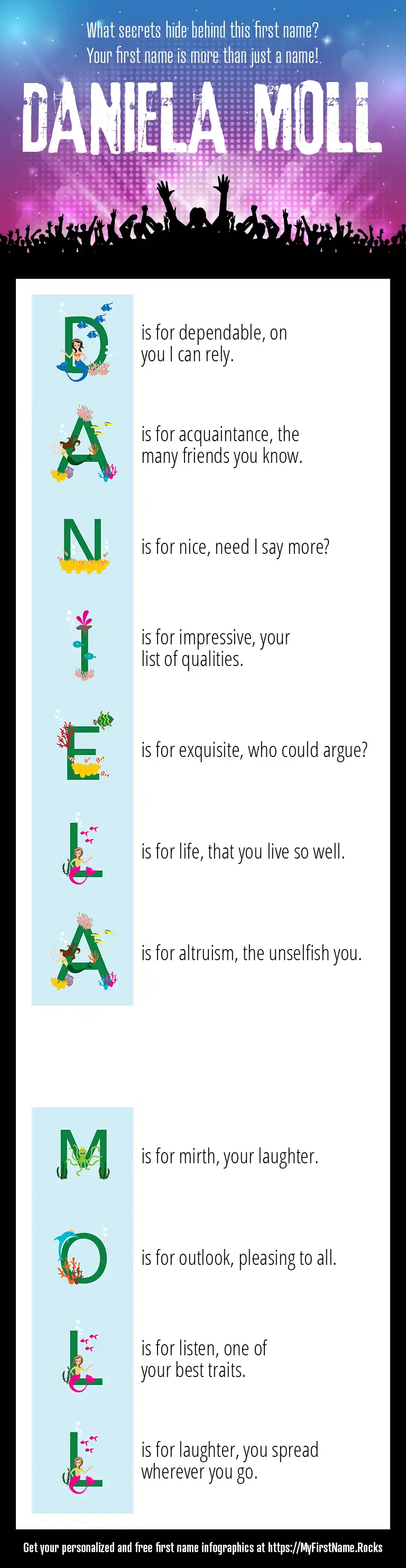 What secrets hide behind this first name?
Your first name is more than just a name!

DANIELA MOLL

D is for dependable, on you I can rely.

A is for acquaintance, the many friends you know.

N is for nice, need I say more?

I is for impressive, your list of qualities.

E is for exquisite, who could argue?

L is for life, that you live so well.

A is for altruism, the unselfish you.

M is for mirth, your laughter.

O is for outlook, pleasing to all.

L is for listen, one of your best traits.

L is for laughter, you spread wherever you go.

Get your personalized and free first name infographics at https://MyFirstName.Rocks