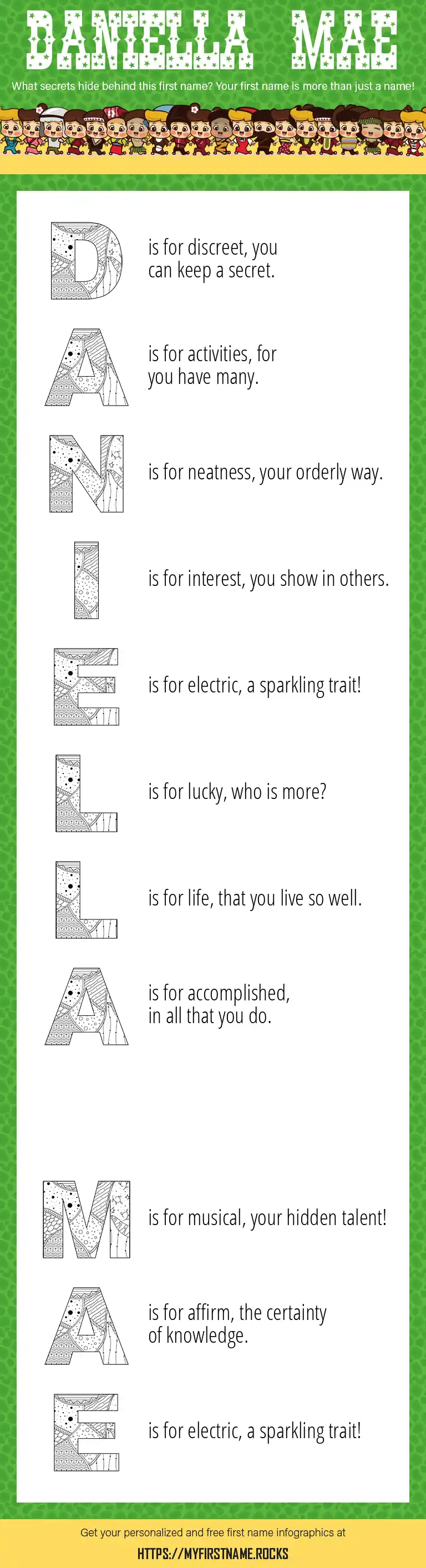 DANIELLA MAE

What secrets hide behind this first name? Your first name is more than just a name!

D is for discreet, you can keep a secret.

A is for activities, for you have many.

N is for neatness, your orderly way.

I is for interest, you show in others.

E is for electric, a sparkling trait!

L is for lucky, who is more?

L is for life, that you live so well.

A is for accomplished, in all that you do.

M is for musical, your hidden talent!

A is for affirm, the certainty of knowledge.

E is for electric, a sparkling trait!

Get your personalized and free first name infographics at

HTTPS://MYFIRSTNAME.ROCKS