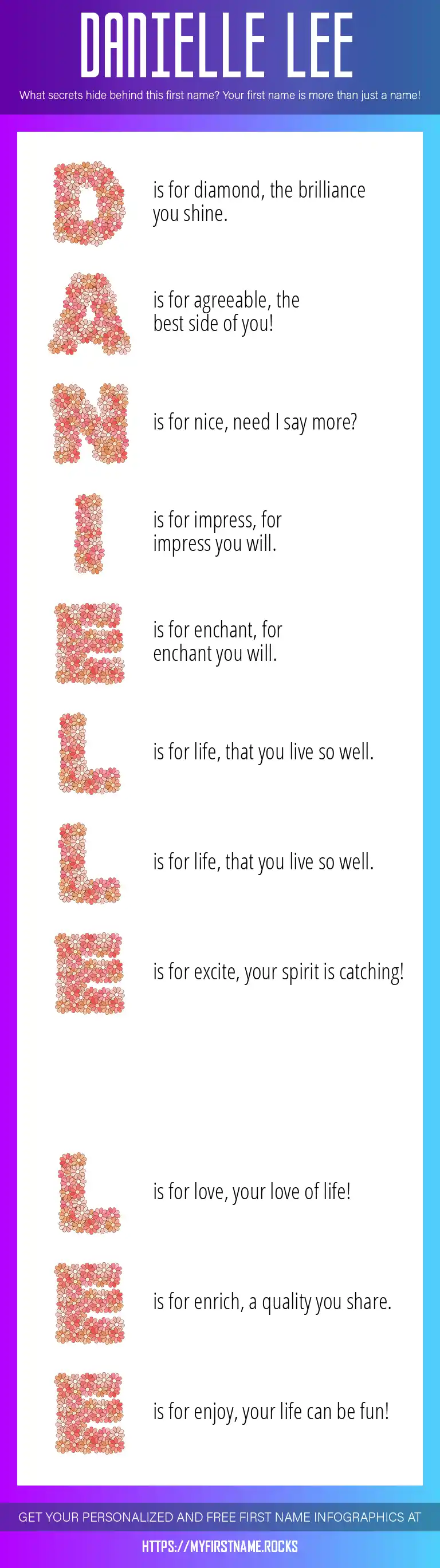 DANIELLE LEE

What secrets hide behind this first name? Your first name is more than just a name!

D is for diamond, the brilliance you shine.

A is for agreeable, the best side of you!

N is for nice, need I say more?

I is for impress, for impress you will.

E is for enchant, for enchant you will.

L is for life, that you live so well.

L is for life, that you live so well.

E is for excite, your spirit is catching!

L is for love, your love of life!

E is for enrich, a quality you share.

E is for enjoy, your life can be fun!

GET YOUR PERSONALIZED AND FREE FIRST NAME INFOGRAPHICS AT

HTTPS://MYFIRSTNAME.ROCKS