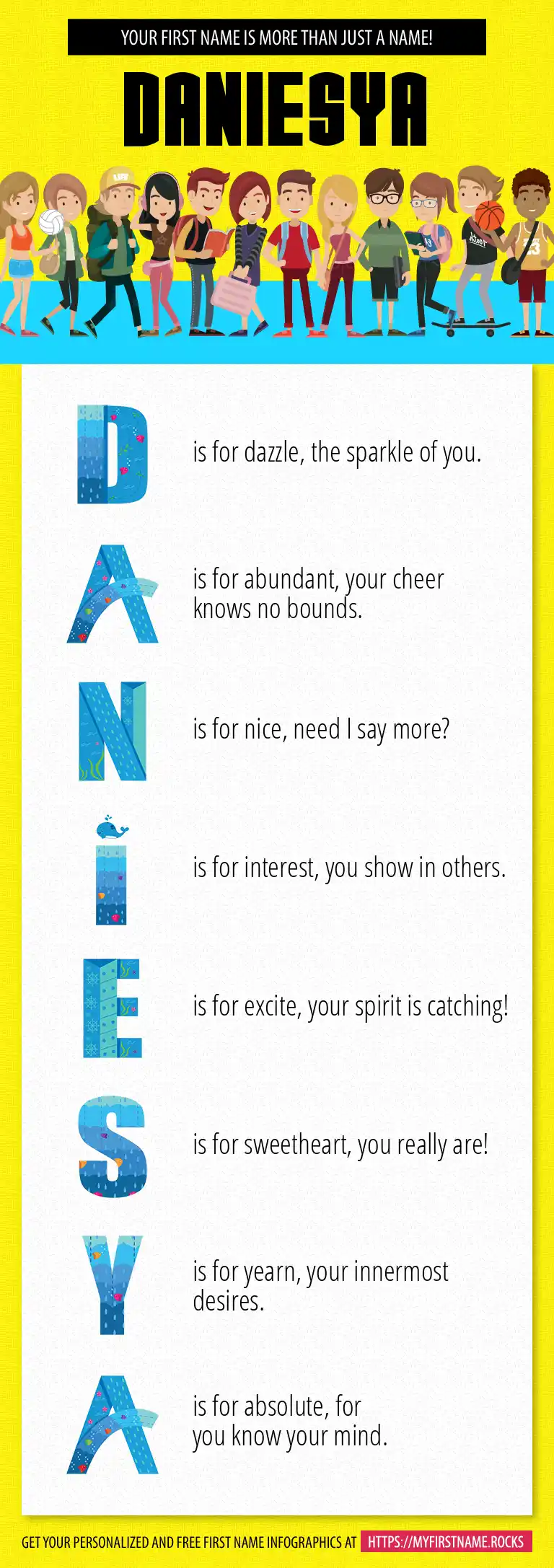 YOUR FIRST NAME IS MORE THAN JUST A NAME!

DANIESYA

D is for dazzle, the sparkle of you.

A is for abundant, your cheer knows no bounds.

N is for nice, need I say more?

I is for interest, you show in others.

E is for excite, your spirit is catching!

S is for sweetheart, you really are!

Y is for yearn, your innermost desires.

A is for absolute, for you know your mind.

GET YOUR PERSONALIZED AND FREE FIRST NAME INFOGRAPHICS AT HTTPS://MYFIRSTNAME.ROCKS