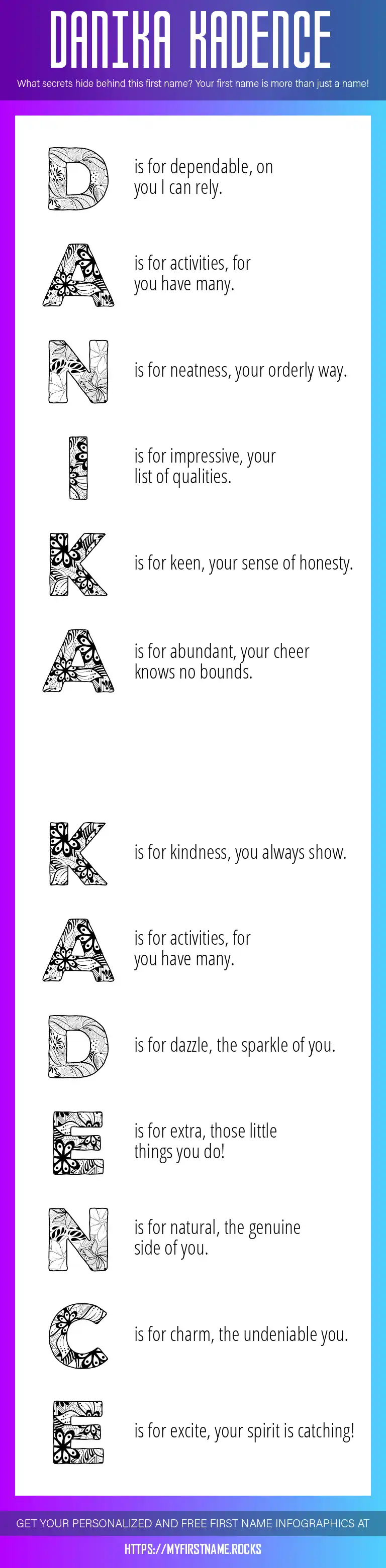 DANIKA KADENCE

What secrets hide behind this first name? Your first name is more than just a name!

D is for dependable, on you I can rely.

A is for activities, for you have many.

N is for neatness, your orderly way.

I is for impressive, your list of qualities.

K is for keen, your sense of honesty.

A is for abundant, your cheer knows no bounds.

K is for kindness, you always show.

A is for activities, for you have many.

D is for dazzle, the sparkle of you.

E is for extra, those little things you do!

N is for natural, the genuine side of you.

C is for charm, the undeniable you.

E is for excite, your spirit is catching!

GET YOUR PERSONALIZED AND FREE FIRST NAME INFOGRAPHICS AT

HTTPS://MYFIRSTNAME.ROCKS