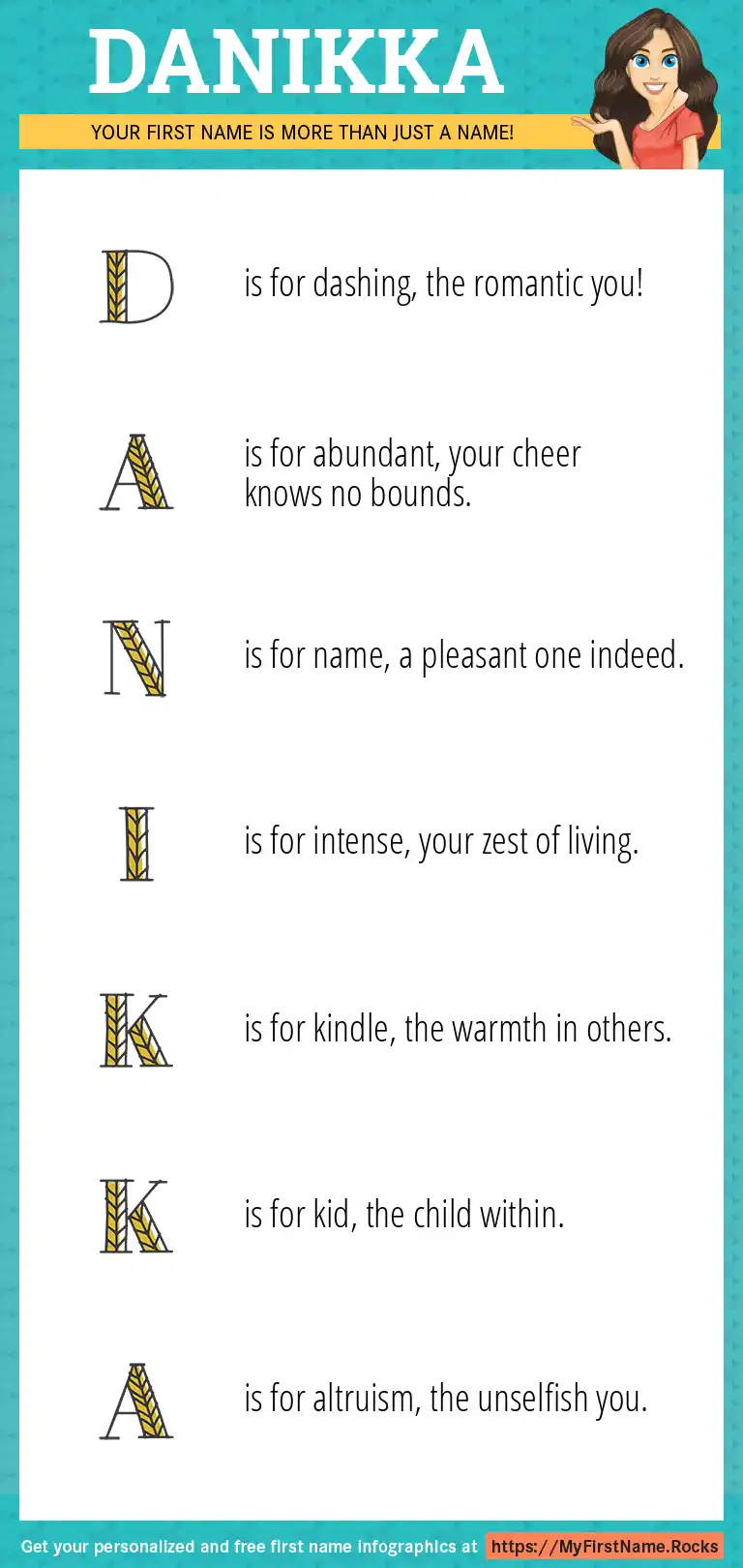 DANIKKA

YOUR FIRST NAME IS MORE THAN JUST A NAME!

D is for dashing, the romantic you!

A is for abundant, your cheer knows no bounds.

N is for name, a pleasant one indeed.

I is for intense, your zest of living.

K is for kindle, the warmth in others.

K is for kid, the child within.

A is for altruism, the unselfish you.

Get your personalized and free first name infographics at https://MyFirstName.Rocks