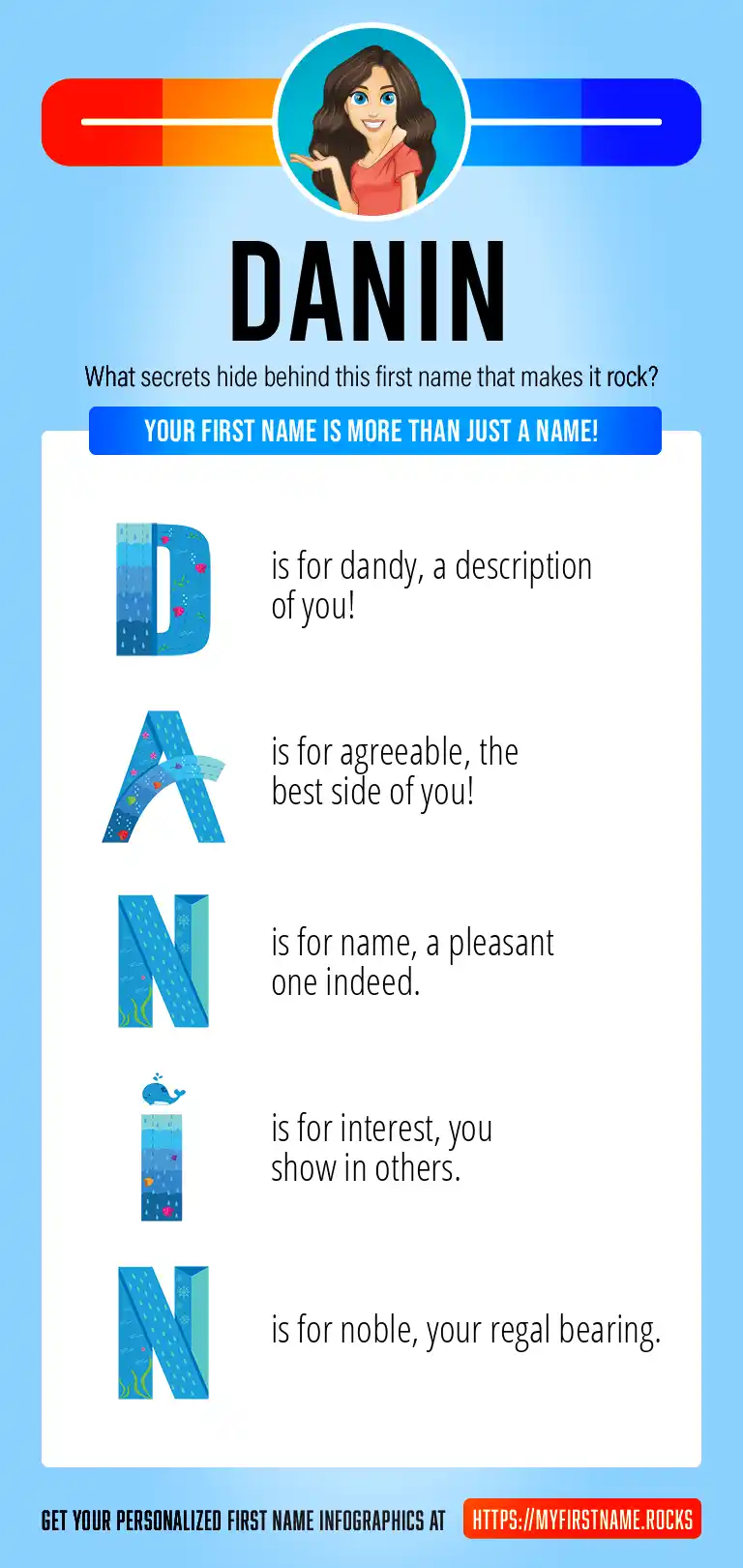 DANIN

What secrets hide behind this first name that makes it rock?

YOUR FIRST NAME IS MORE THAN JUST A NAME!

D is for dandy, a description of you!

A is for agreeable, the best side of you!

N is for name, a pleasant one indeed.

I is for interest, you show in others.

N is for noble, your regal bearing.

GET YOUR PERSONALIZED FIRST NAME INFOGRAPHICS AT HTTPS://MYFIRSTNAME.ROCKS