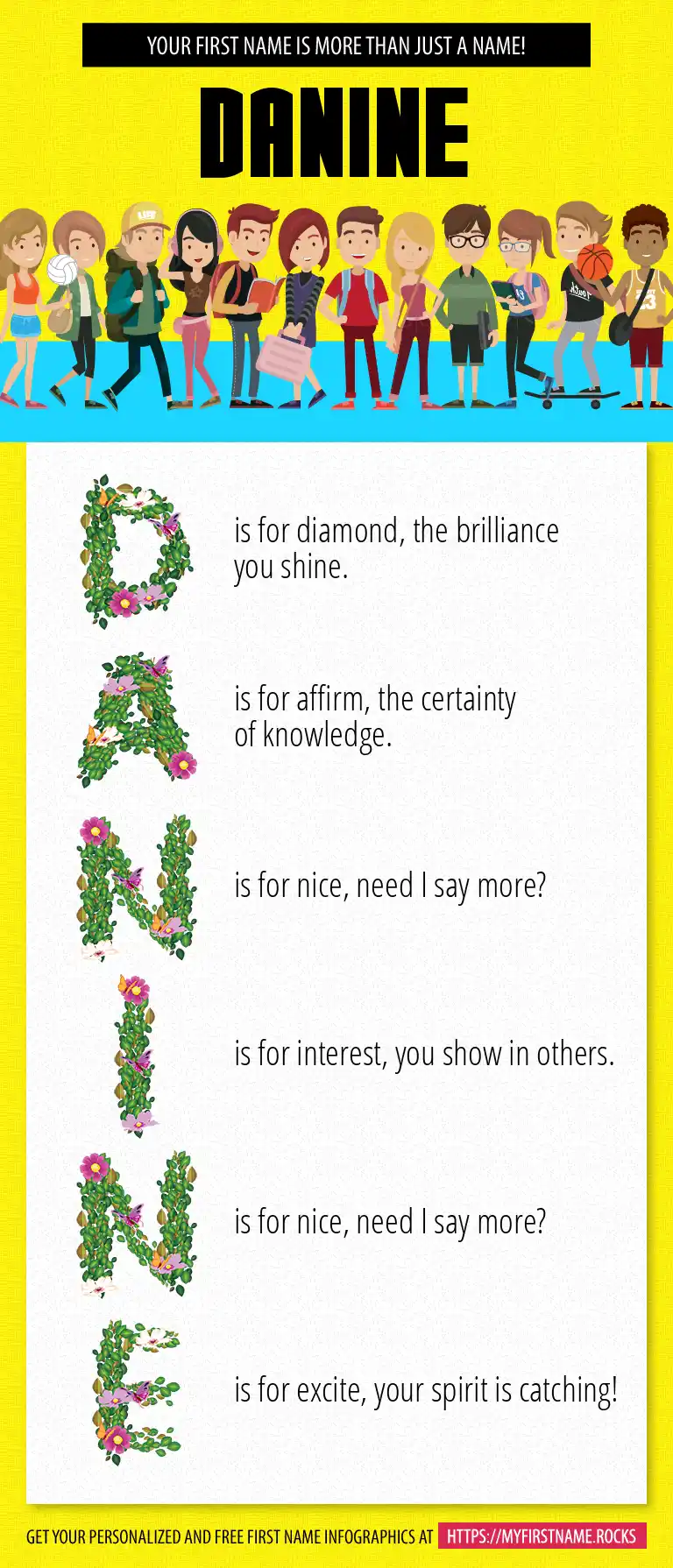 YOUR FIRST NAME IS MORE THAN JUST A NAME!

DANINE

D is for diamond, the brilliance you shine.

A is for affirm, the certainty of knowledge.

N is for nice, need I say more?

I is for interest, you show in others.

N is for nice, need I say more?

E is for excite, your spirit is catching!

GET YOUR PERSONALIZED AND FREE FIRST NAME INFOGRAPHICS AT HTTPS://MYFIRSTNAME.ROCKS