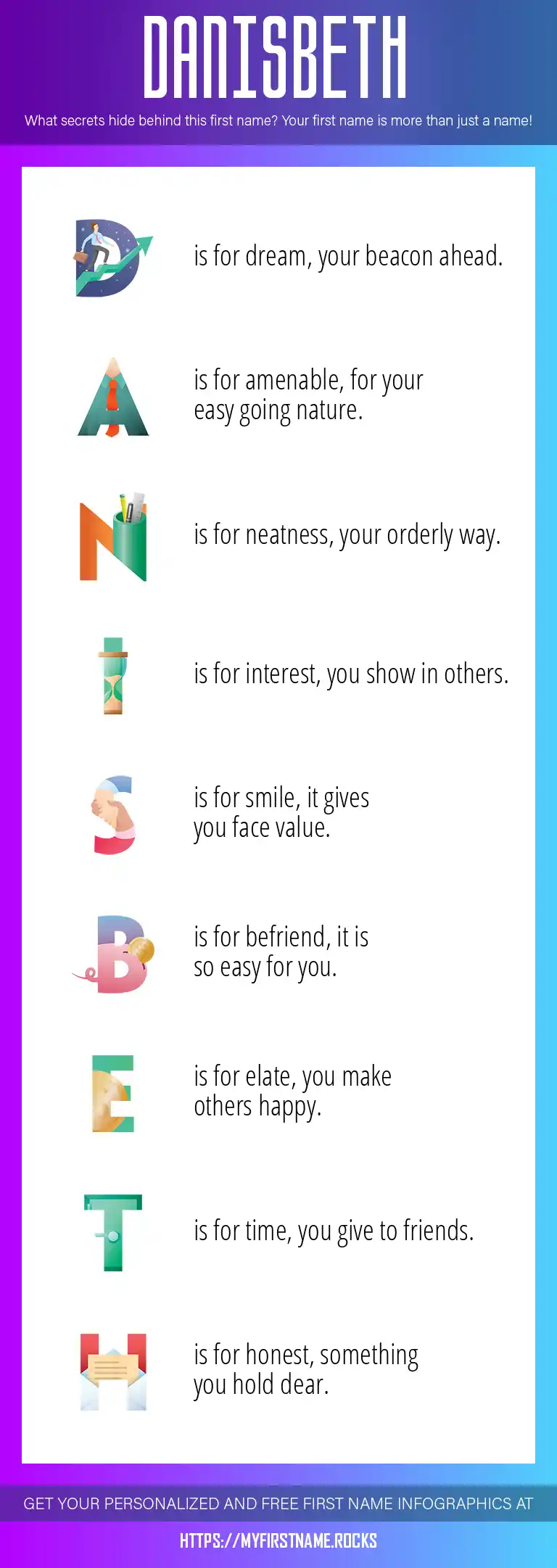 DANISBETH

What secrets hide behind this first name? Your first name is more than just a name!

D is for dream, your beacon ahead.

A is for amenable, for your easy going nature.

N is for neatness, your orderly way.

I is for interest, you show in others.

S is for smile, it gives you face value.

B is for befriend, it is so easy for you.

E is for elate, you make others happy.

T is for time, you give to friends.

H is for honest, something you hold dear.

GET YOUR PERSONALIZED AND FREE FIRST NAME INFOGRAPHICS AT

HTTPS://MYFIRSTNAME.ROCKS