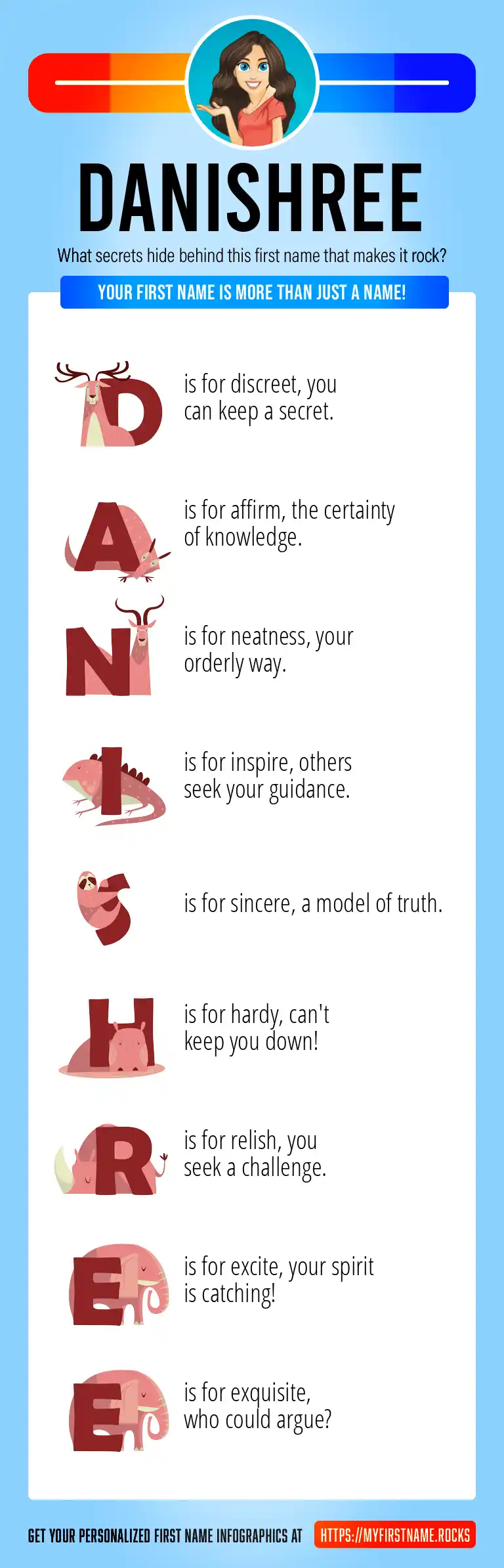 DANISHREE

What secrets hide behind this first name that makes it rock?

YOUR FIRST NAME IS MORE THAN JUST A NAME!

D is for discreet, you can keep a secret.

A is for affirm, the certainty of knowledge.

N is for neatness, your orderly way.

I is for inspire, others seek your guidance.

S is for sincere, a model of truth.

H is for hardy, can't keep you down!

R is for relish, you seek a challenge.

E is for excite, your spirit is catching!

E is for exquisite, who could argue?

GET YOUR PERSONALIZED FIRST NAME INFOGRAPHICS AT HTTPS://MYFIRSTNAME.ROCKS