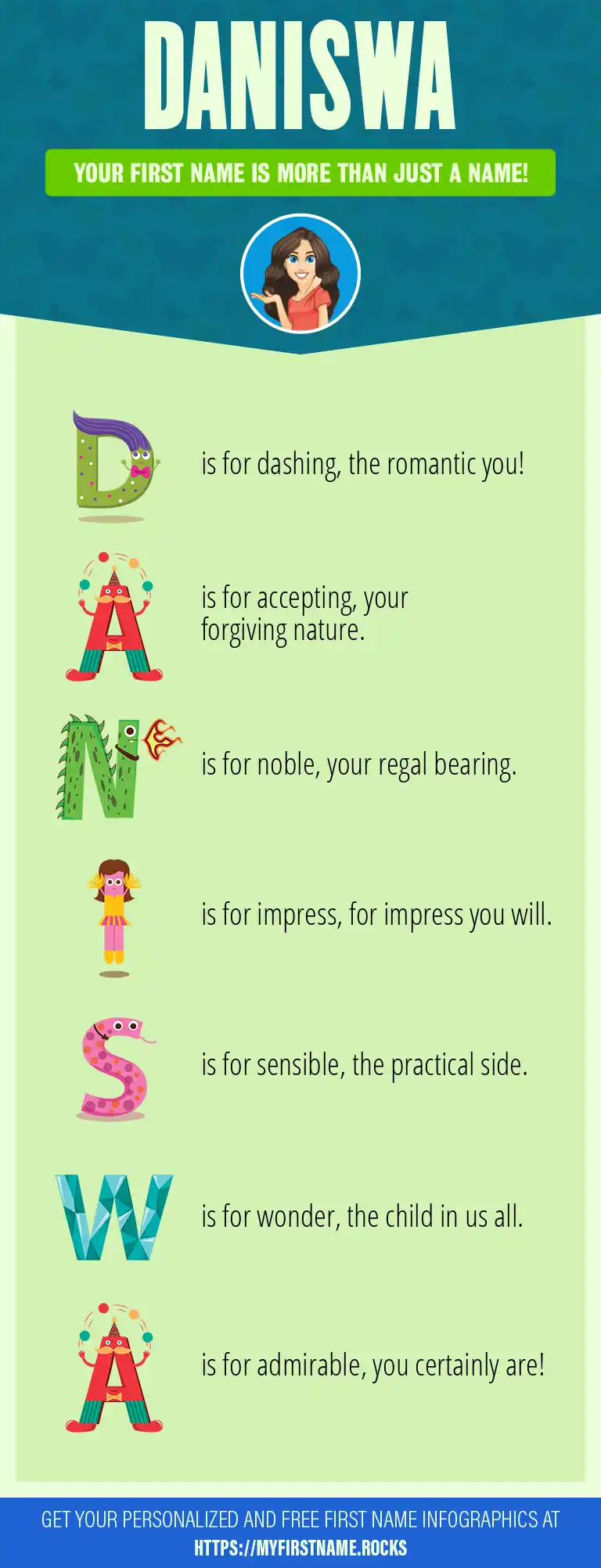 DANISWA

YOUR FIRST NAME IS MORE THAN JUST A NAME!

D is for dashing, the romantic you!

A is for accepting, your forgiving nature.

N is for noble, your regal bearing.

I is for impress, for impress you will.

S is for sensible, the practical side.

W is for wonder, the child in us all.

A is for admirable, you certainly are!

GET YOUR PERSONALIZED AND FREE FIRST NAME INFOGRAPHICS AT HTTPS://MYFIRSTNAME.ROCKS