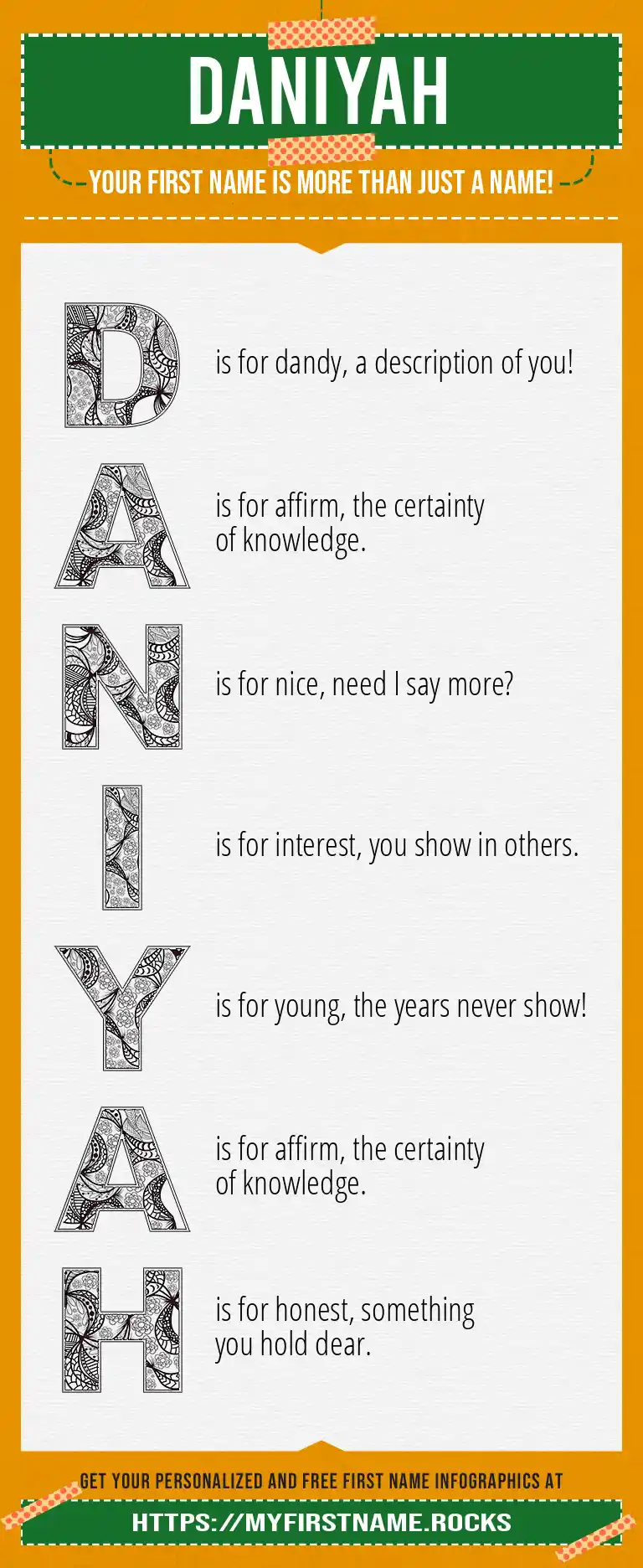 DANIYAH

YOUR FIRST NAME IS MORE THAN JUST A NAME!

D is for dandy, a description of you!

A is for affirm, the certainty of knowledge.

N is for nice, need I say more?

I is for interest, you show in others.

Y is for young, the years never show!

A is for affirm, the certainty of knowledge.

H is for honest, something you hold dear.

GET YOUR PERSONALIZED AND FREE FIRST NAME INFOGRAPHICS AT

HTTPS://MYFIRSTNAME.ROCKS