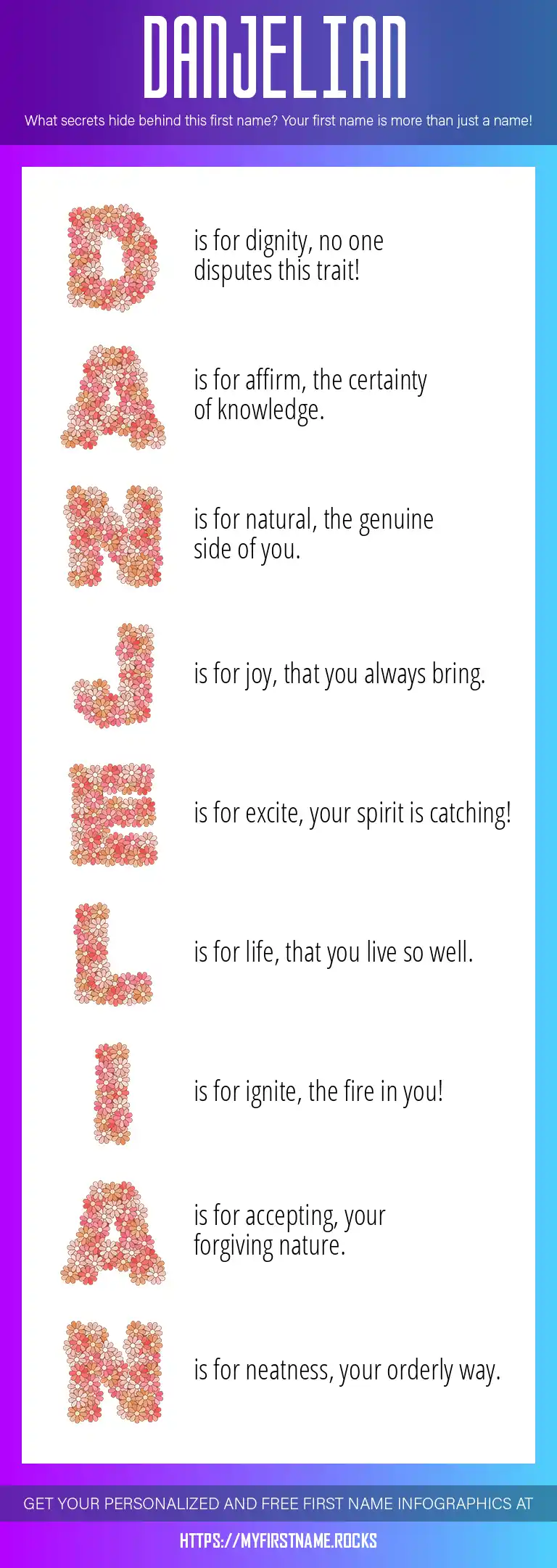 DANJELIAN

What secrets hide behind this first name? Your first name is more than just a name!

D is for dignity, no one disputes this trait!

A is for affirm, the certainty of knowledge.

N is for natural, the genuine side of you.

J is for joy, that you always bring.

E is for excite, your spirit is catching!

L is for life, that you live so well.

I is for ignite, the fire in you!

A is for accepting, your forgiving nature.

N is for neatness, your orderly way.

GET YOUR PERSONALIZED AND FREE FIRST NAME INFOGRAPHICS AT

HTTPS://MYFIRSTNAME.ROCKS