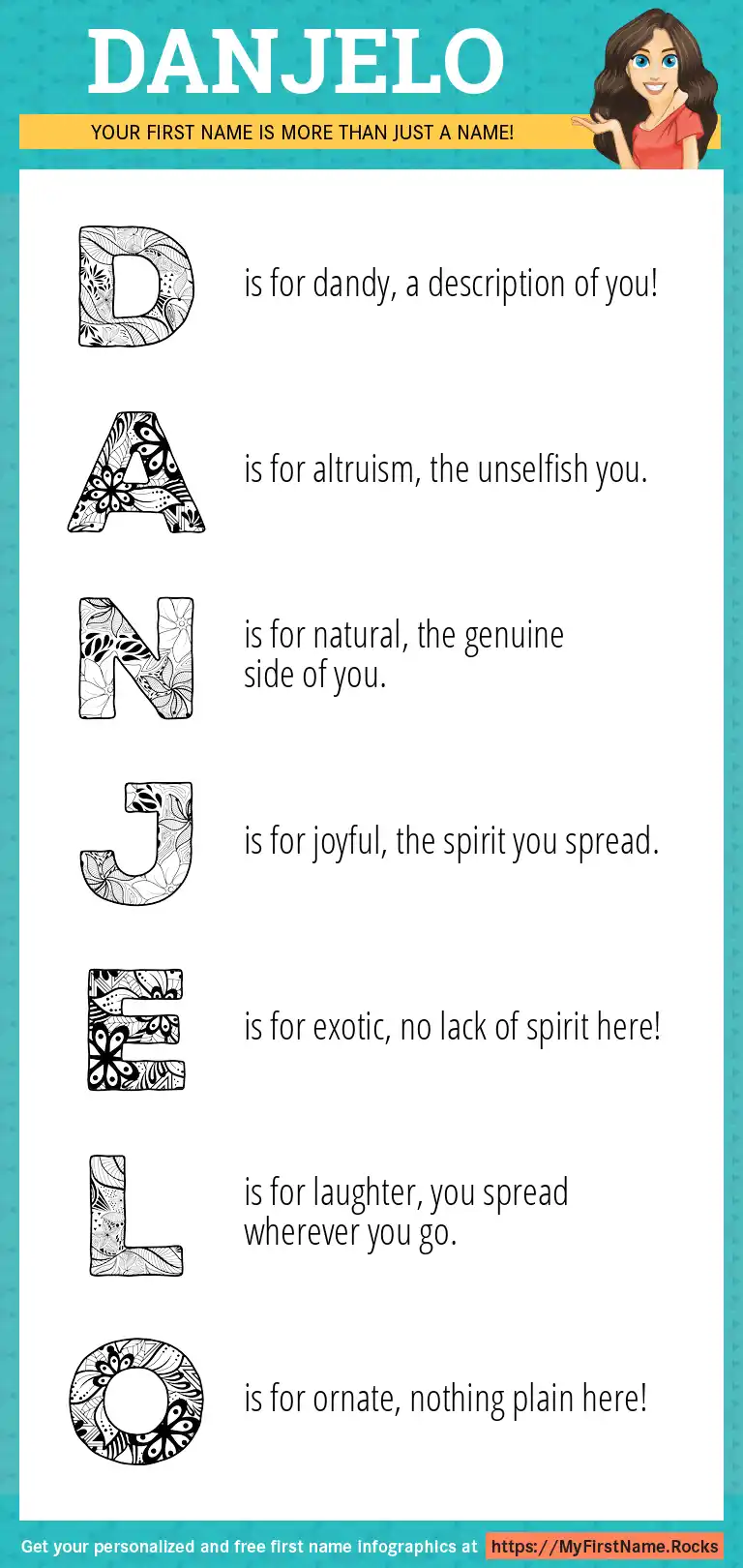 DANJELO

YOUR FIRST NAME IS MORE THAN JUST A NAME!

D is for dandy, a description of you!

A is for altruism, the unselfish you.

N is for natural, the genuine side of you.

J is for joyful, the spirit you spread.

E is for exotic, no lack of spirit here!

L is for laughter, you spread wherever you go.

O is for ornate, nothing plain here!

Get your personalized and free first name infographics at https://MyFirstName.Rocks