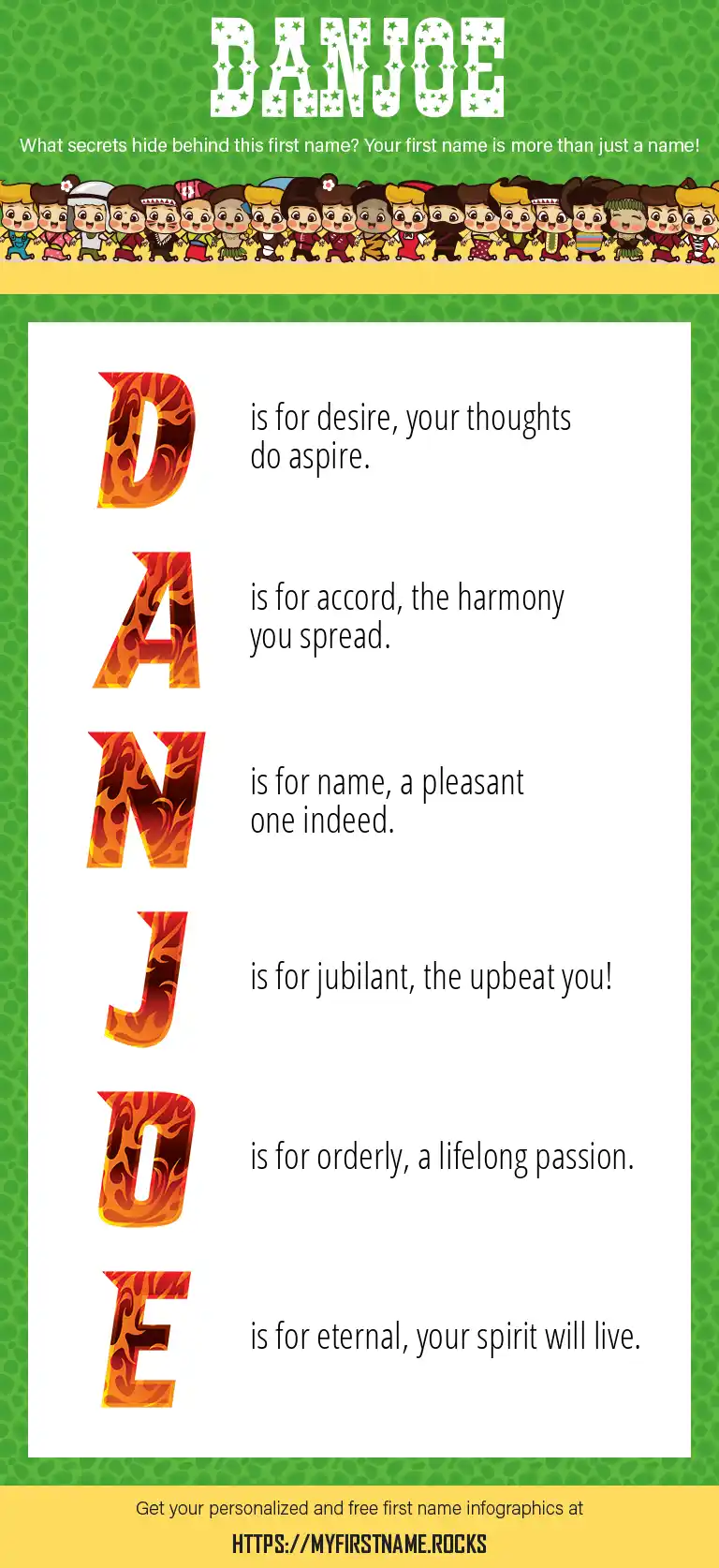 DANJOE

What secrets hide behind this first name? Your first name is more than just a name!

D is for desire, your thoughts do aspire.

A is for accord, the harmony you spread.

N is for name, a pleasant one indeed.

J is for jubilant, the upbeat you!

O is for orderly, a lifelong passion.

E is for eternal, your spirit will live.

Get your personalized and free first name infographics at

HTTPS://MYFIRSTNAME.ROCKS