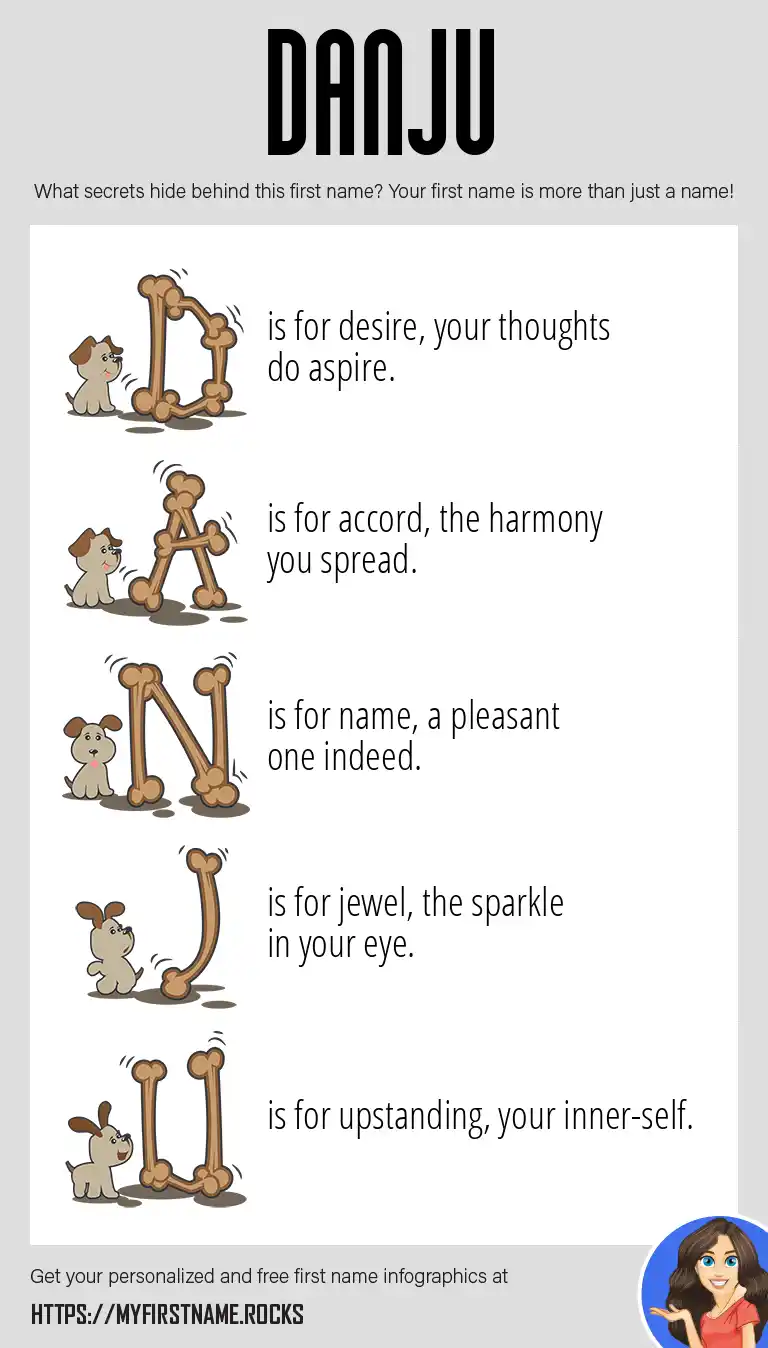 DANJU

What secrets hide behind this first name? Your first name is more than just a name!

D is for desire, your thoughts do aspire.

A is for accord, the harmony you spread.

N is for name, a pleasant one indeed.

J is for jewel, the sparkle in your eye.

U is for upstanding, your inner-self.

Get your personalized and free first name infographics at

HTTPS://MYFIRSTNAME.ROCKS