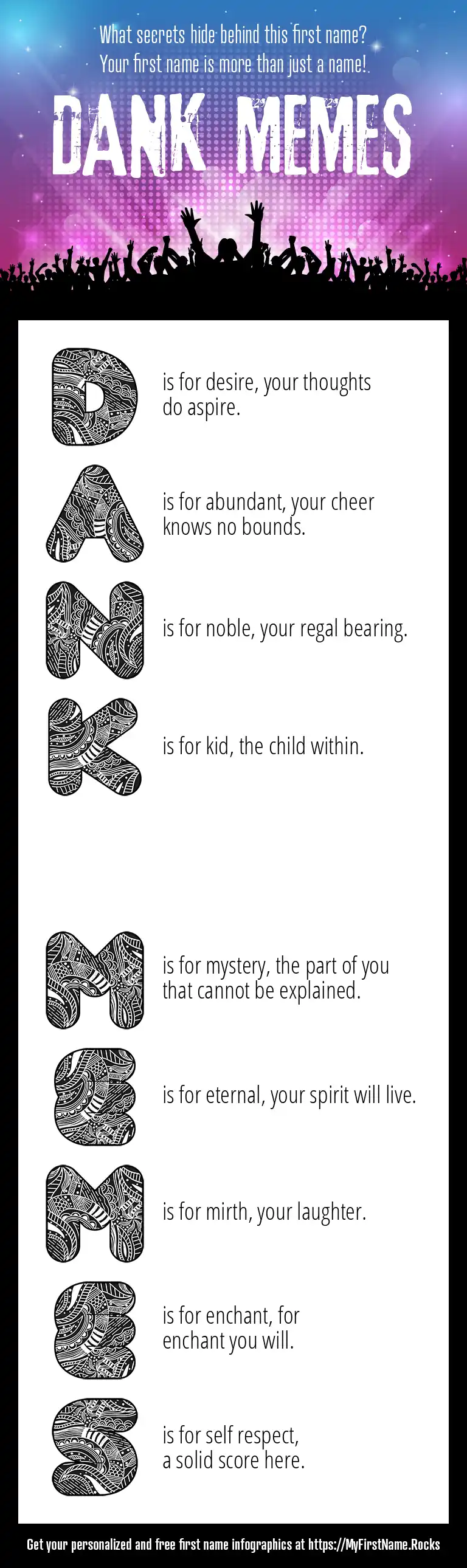 What secrets hide behind this first name?
Your first name is more than just a name!

DANK MEMES

D is for desire, your thoughts do aspire.

A is for abundant, your cheer knows no bounds.

N is for noble, your regal bearing.

K is for kid, the child within.

M is for mystery, the part of you that cannot be explained.

E is for eternal, your spirit will live.

M is for mirth, your laughter.

E is for enchant, for enchant you will.

S is for self respect, a solid score here.

Get your personalized and free first name infographics at https://MyFirstName.Rocks