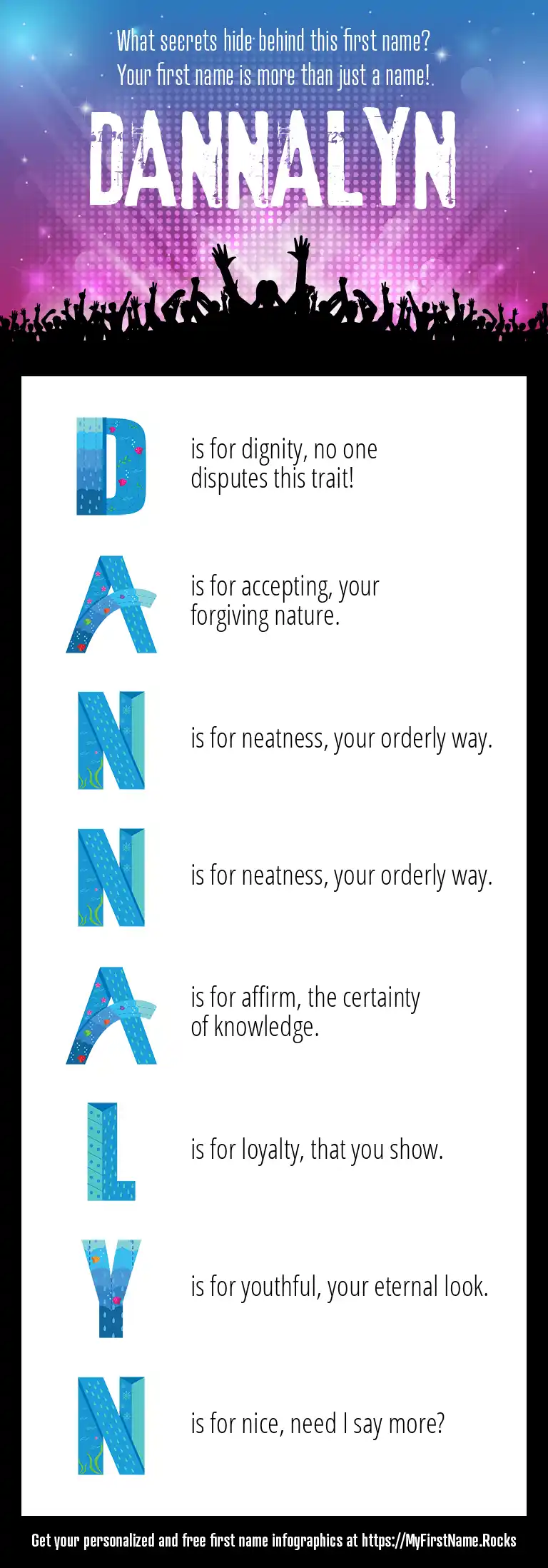 What secrets hide behind this first name?
Your first name is more than just a name!

DANNALYN

D is for dignity, no one disputes this trait!

A is for accepting, your forgiving nature.

N is for neatness, your orderly way.

N is for neatness, your orderly way.

A is for affirm, the certainty of knowledge.

L is for loyalty, that you show.

Y is for youthful, your eternal look.

N is for nice, need I say more?

Get your personalized and free first name infographics at https://MyFirstName.Rocks