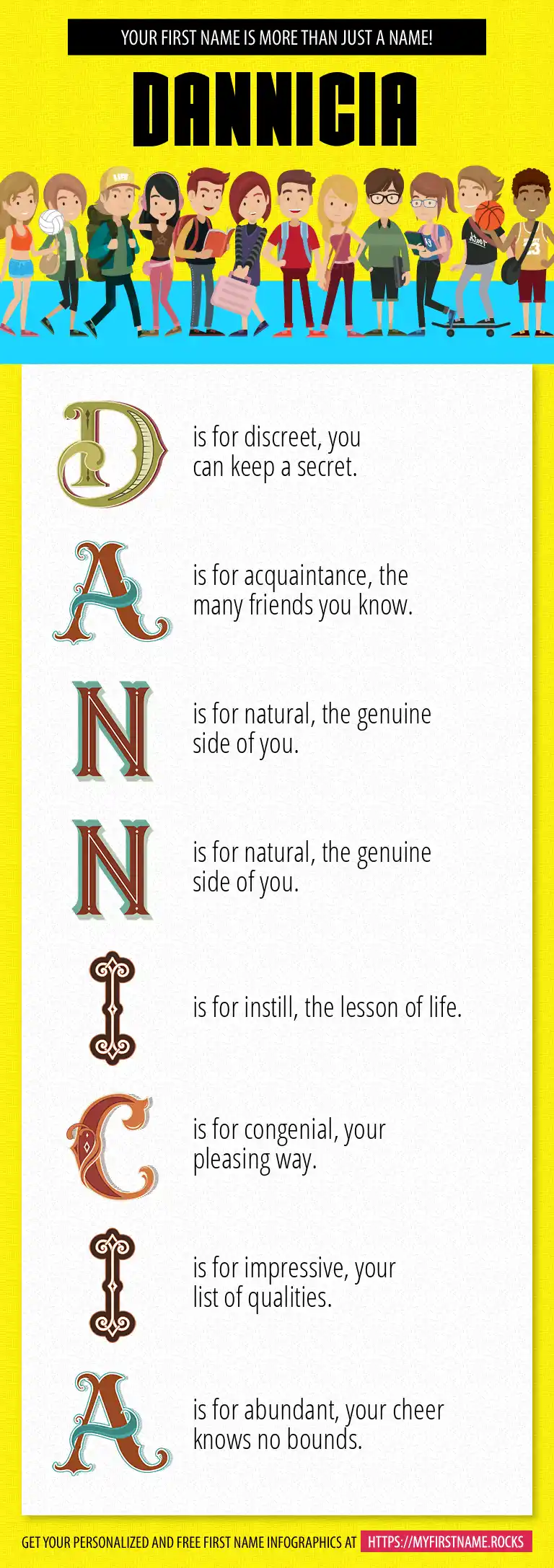 YOUR FIRST NAME IS MORE THAN JUST A NAME!

DANNICIA

D is for discreet, you can keep a secret.

A is for acquaintance, the many friends you know.

N is for natural, the genuine side of you.

N is for natural, the genuine side of you.

I is for instill, the lesson of life.

C is for congenial, your pleasing way.

I is for impressive, your list of qualities.

A is for abundant, your cheer knows no bounds.

GET YOUR PERSONALIZED AND FREE FIRST NAME INFOGRAPHICS AT HTTPS://MYFIRSTNAME.ROCKS