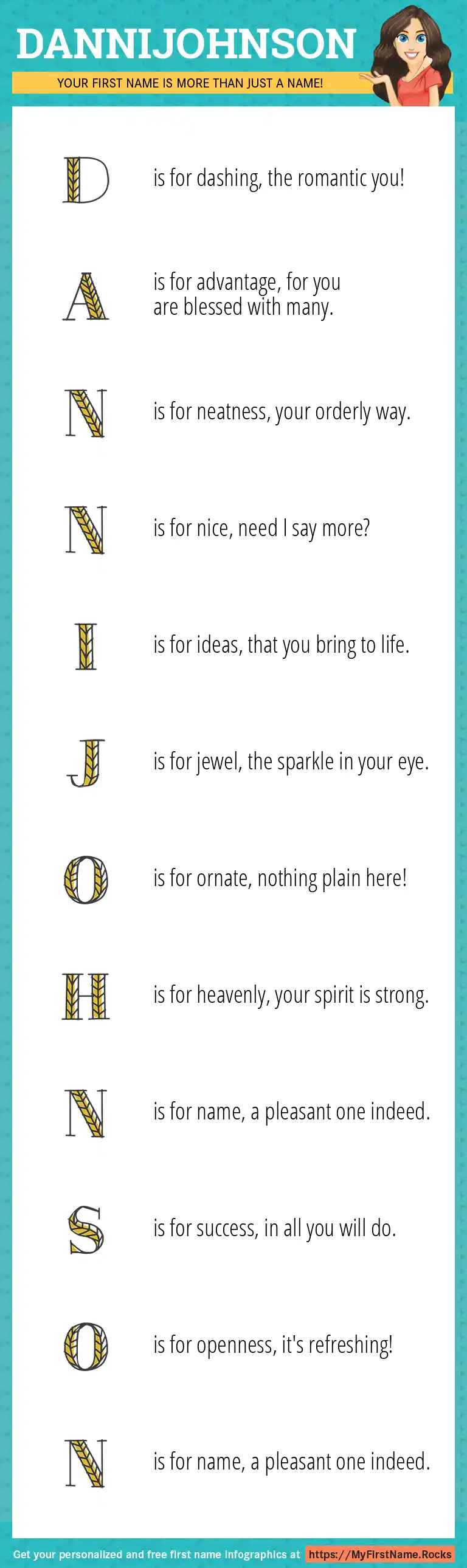 DANNIJOHNSON

YOUR FIRST NAME IS MORE THAN JUST A NAME!

D is for dashing, the romantic you!

A is for advantage, for you are blessed with many.

N is for neatness, your orderly way.

N is for nice, need I say more?

I is for ideas, that you bring to life.

J is for jewel, the sparkle in your eye.

O is for ornate, nothing plain here!

H is for heavenly, your spirit is strong.

N is for name, a pleasant one indeed.

S is for success, in all you will do.

O is for openness, it's refreshing!

N is for name, a pleasant one indeed.

Get your personalized and free first name infographics at https://MyFirstName.Rocks