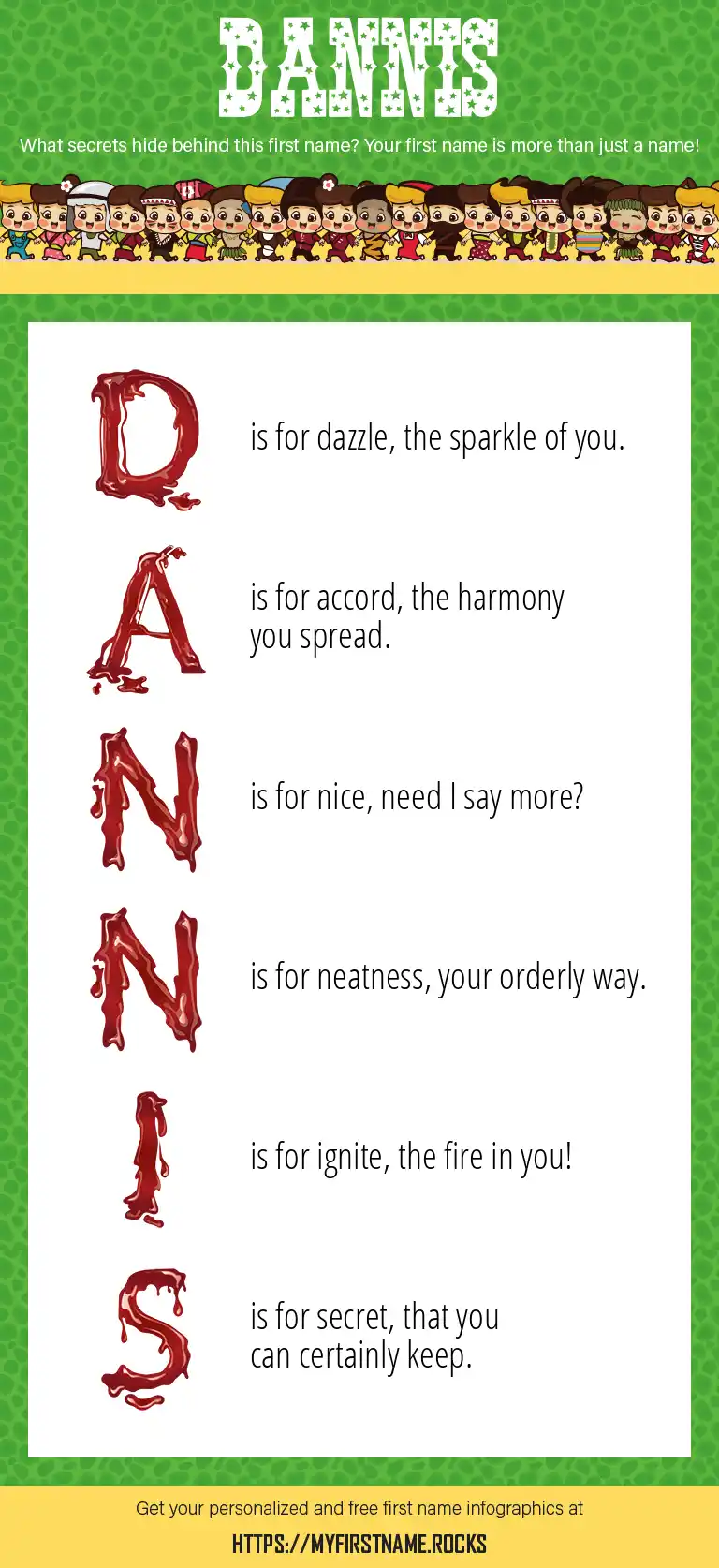 DANNIS

What secrets hide behind this first name? Your first name is more than just a name!

D is for dazzle, the sparkle of you.

A is for accord, the harmony you spread.

N is for nice, need I say more?

N is for neatness, your orderly way.

I is for ignite, the fire in you!

S is for secret, that you can certainly keep.

Get your personalized and free first name infographics at

HTTPS://MYFIRSTNAME.ROCKS