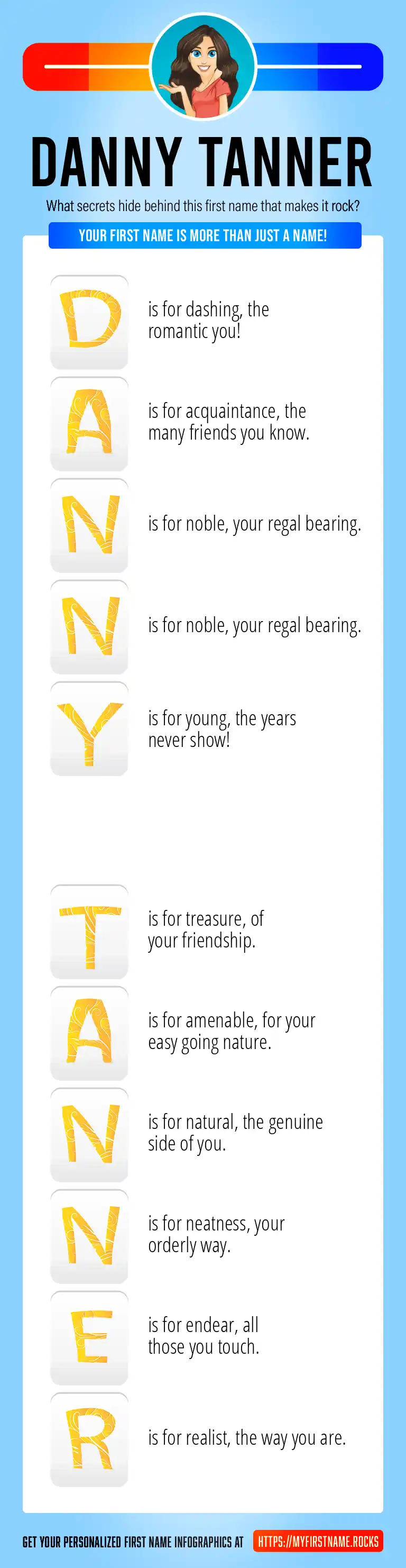 DANNY TANNER

What secrets hide behind this first name that makes it rock?

YOUR FIRST NAME IS MORE THAN JUST A NAME!

D is for dashing, the romantic you!

A is for acquaintance, the many friends you know.

N is for noble, your regal bearing.

N is for noble, your regal bearing.

Y is for young, the years never show!

T is for treasure, of your friendship.

A is for amenable, for your easy going nature.

N is for natural, the genuine side of you.

N is for neatness, your orderly way.

E is for endear, all those you touch.

R is for realist, the way you are.

GET YOUR PERSONALIZED FIRST NAME INFOGRAPHICS AT HTTPS://MYFIRSTNAME.ROCKS