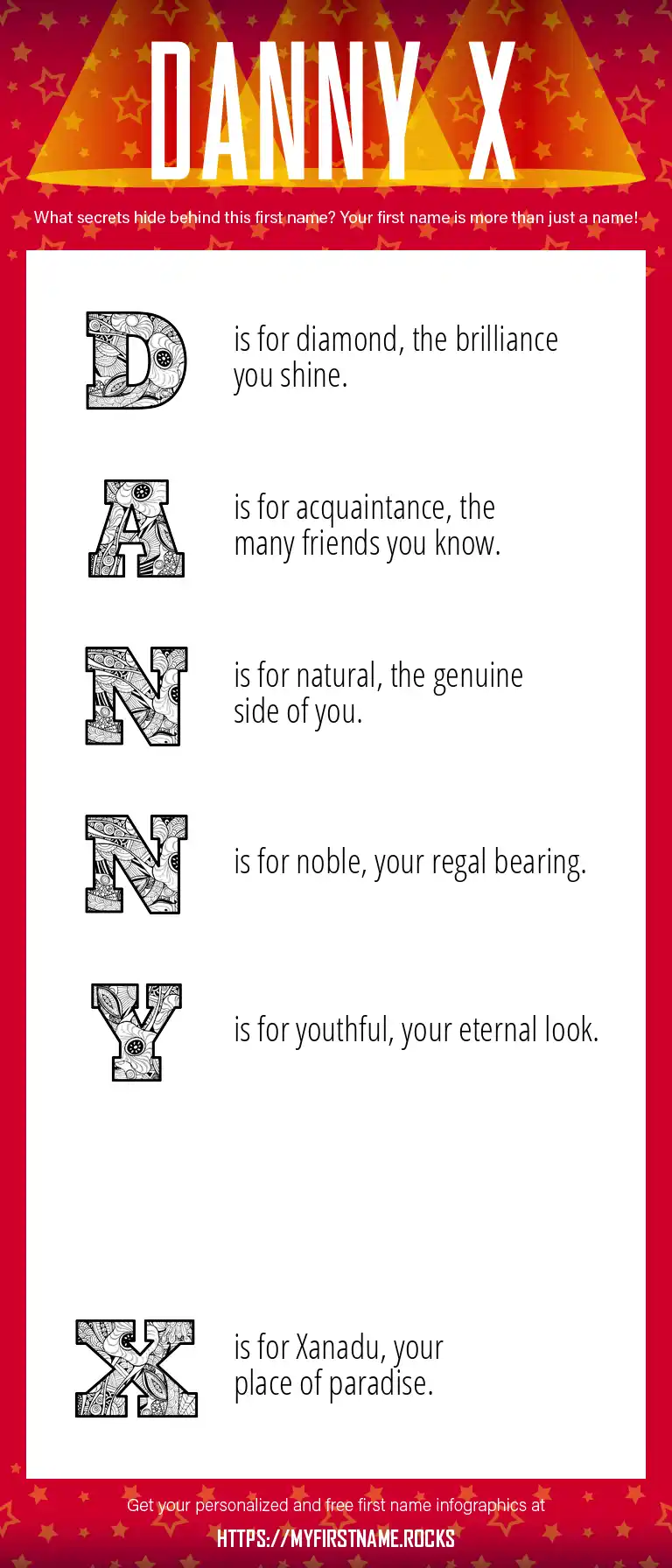 DANNY X

What secrets hide behind this first name? Your first name is more than just a name!

D is for diamond, the brilliance you shine.

A is for acquaintance, the many friends you know.

N is for natural, the genuine side of you.

N is for noble, your regal bearing.

Y is for youthful, your eternal look.

X is for Xanadu, your place of paradise.

Get your personalized and free first name infographics at

HTTPS://MYFIRSTNAME.ROCKS