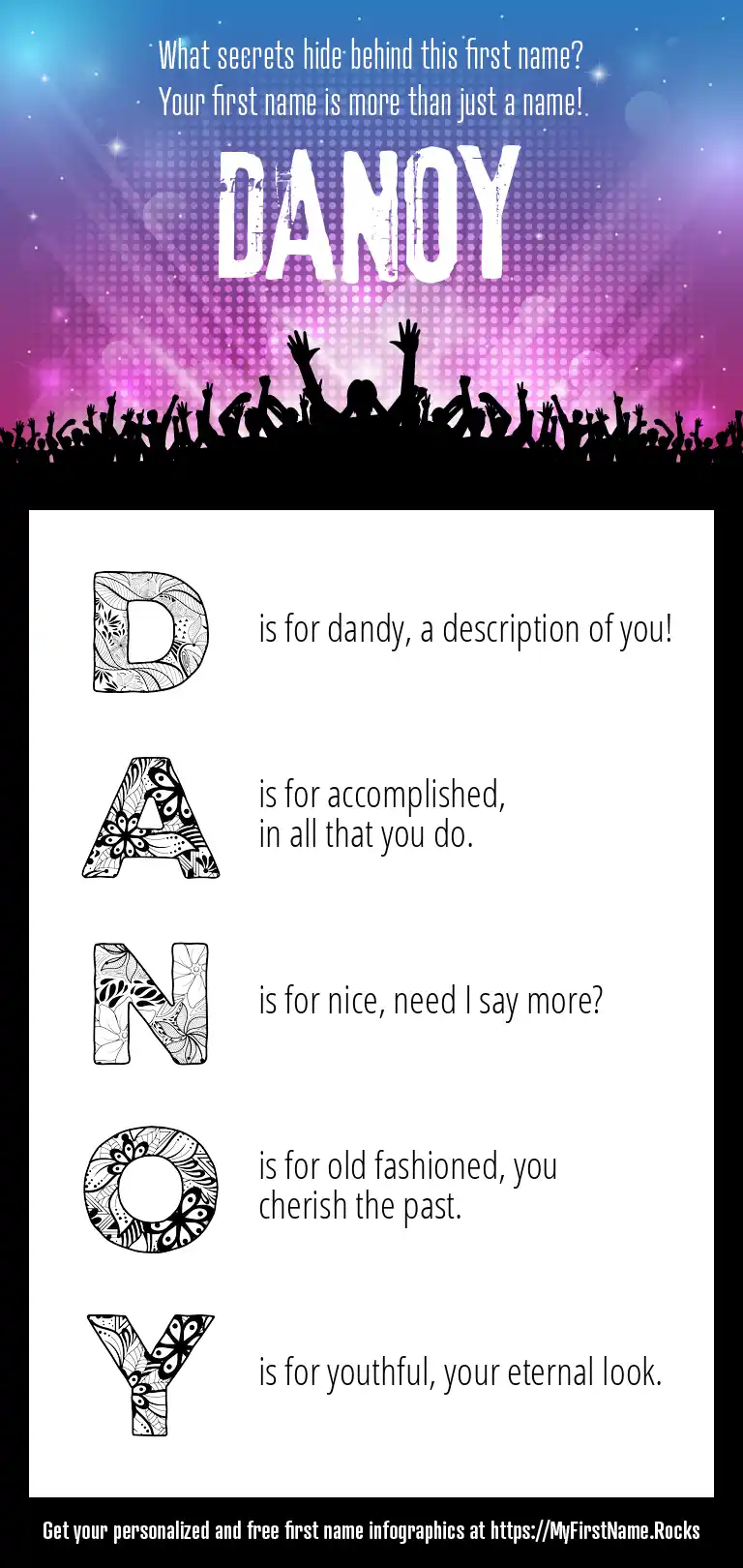 What secrets hide behind this first name?
Your first name is more than just a name!

DANOY

D

is for dandy, a description of you!

A

is for accomplished, in all that you do.

N

is for nice, need I say more?

O

is for old fashioned, you cherish the past.

Y

is for youthful, your eternal look.

Get your personalized and free first name infographics at https://MyFirstName.Rocks