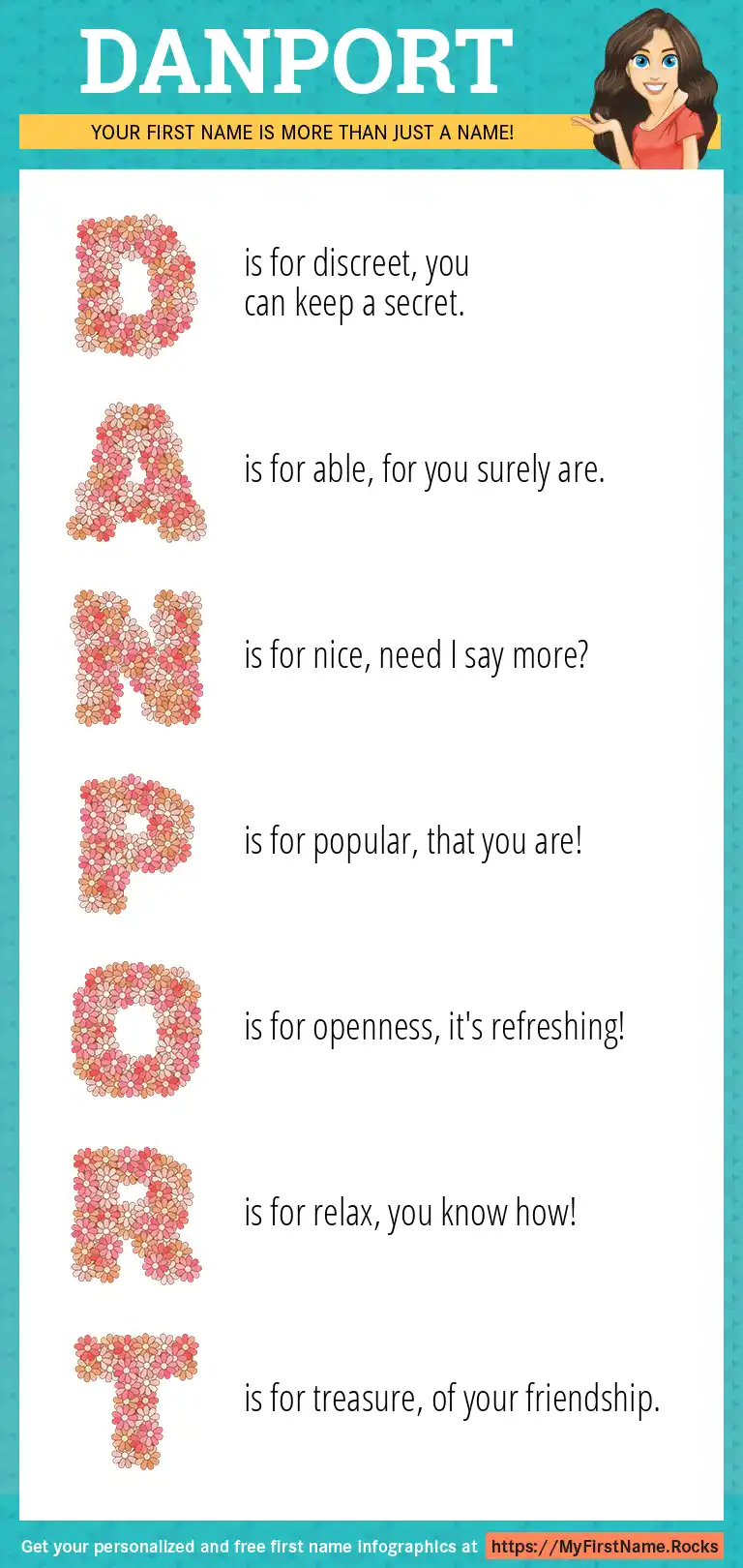 DANPORT

YOUR FIRST NAME IS MORE THAN JUST A NAME!

D is for discreet, you can keep a secret.

A is for able, for you surely are.

N is for nice, need I say more?

P is for popular, that you are!

O is for openness, it's refreshing!

R is for relax, you know how!

T is for treasure, of your friendship.

Get your personalized and free first name infographics at https://MyFirstName.Rocks