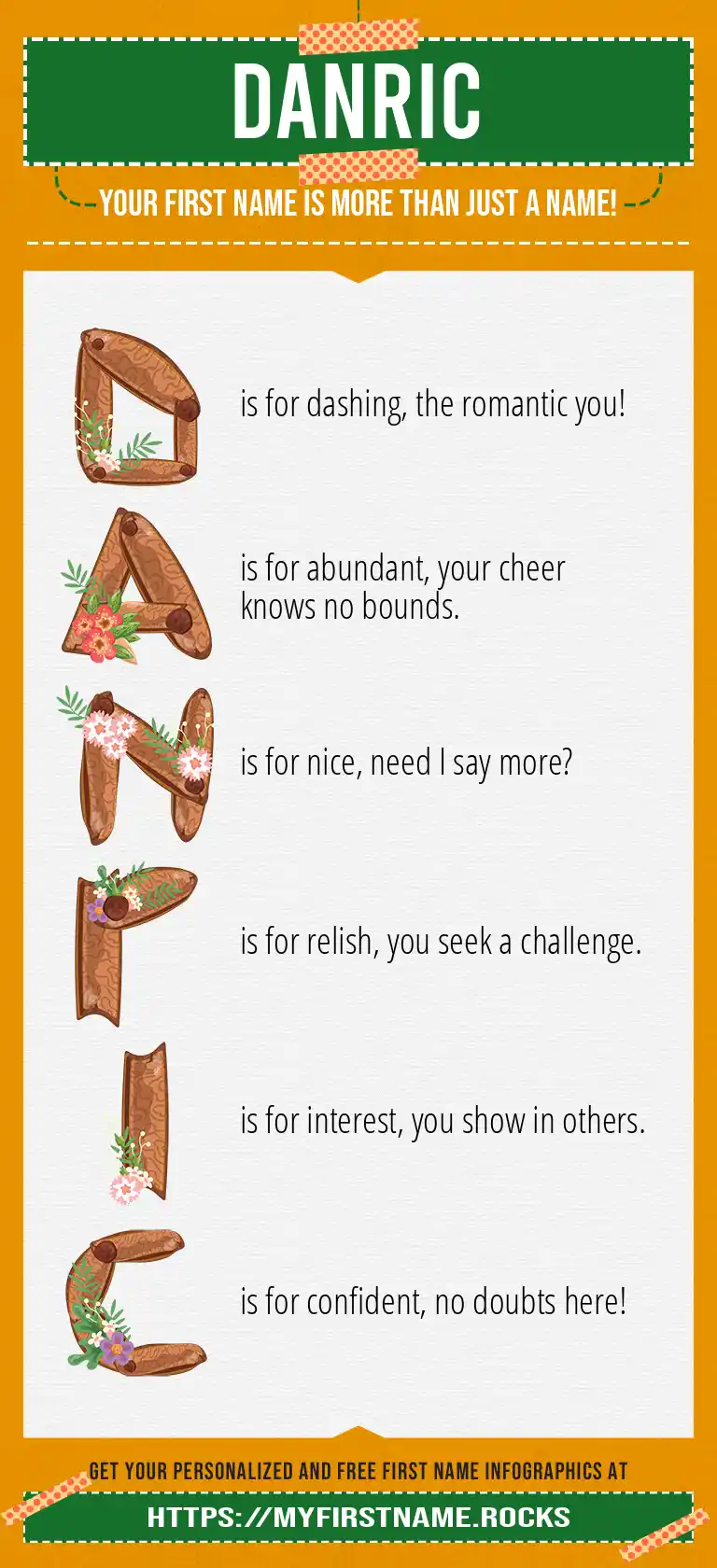 DANRIC

YOUR FIRST NAME IS MORE THAN JUST A NAME!

D is for dashing, the romantic you!

A is for abundant, your cheer knows no bounds.

N is for nice, need I say more?

R is for relish, you seek a challenge.

I is for interest, you show in others.

C is for confident, no doubts here!

GET YOUR PERSONALIZED AND FREE FIRST NAME INFOGRAPHICS AT

HTTPS://MYFIRSTNAME.ROCKS