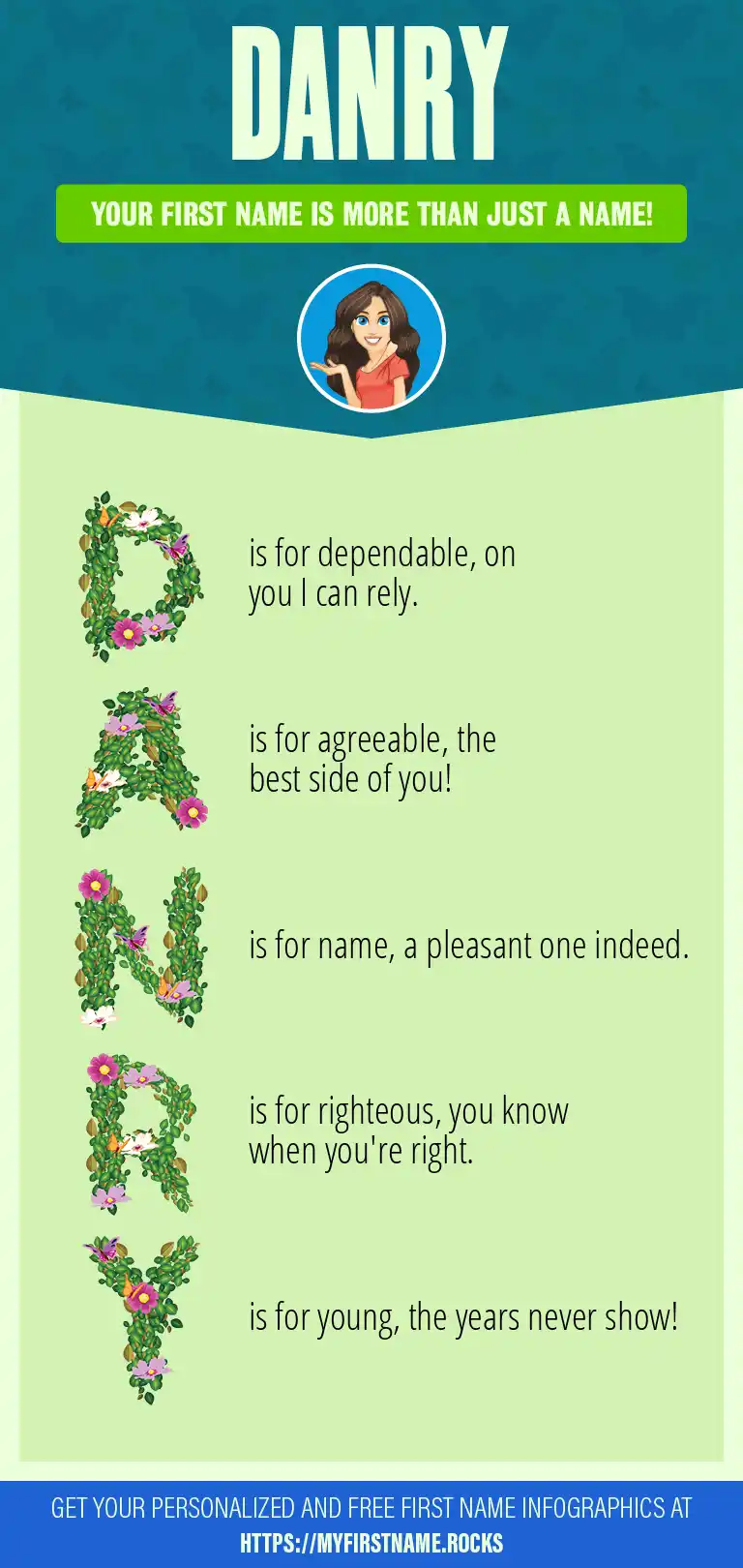 DANRY

YOUR FIRST NAME IS MORE THAN JUST A NAME!

D is for dependable, on you I can rely.

A is for agreeable, the best side of you!

N is for name, a pleasant one indeed.

R is for righteous, you know when you're right.

Y is for young, the years never show!

GET YOUR PERSONALIZED AND FREE FIRST NAME INFOGRAPHICS AT HTTPS://MYFIRSTNAME.ROCKS