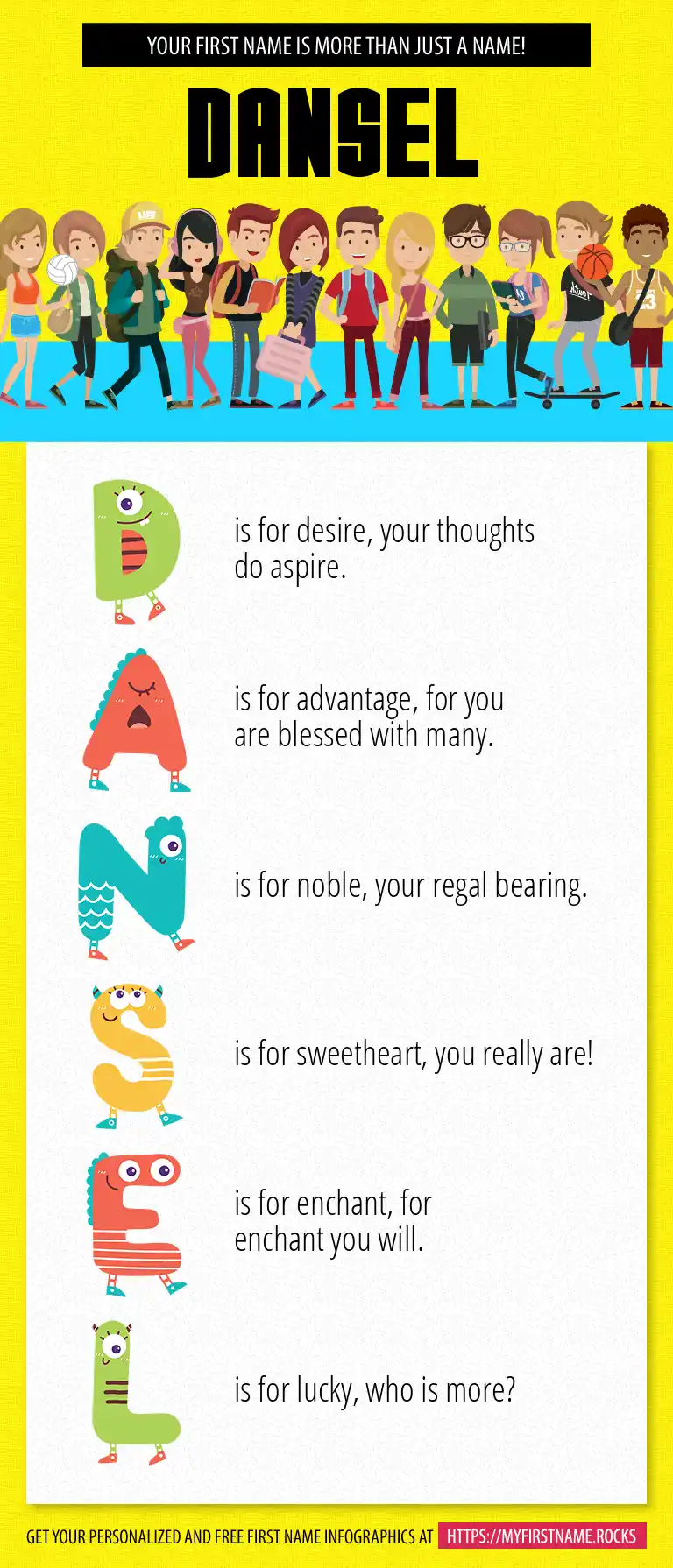 YOUR FIRST NAME IS MORE THAN JUST A NAME!

DANSEL

D is for desire, your thoughts do aspire.

A is for advantage, for you are blessed with many.

N is for noble, your regal bearing.

S is for sweetheart, you really are!

E is for enchant, for enchant you will.

L is for lucky, who is more?

GET YOUR PERSONALIZED AND FREE FIRST NAME INFOGRAPHICS AT HTTPS://MYFIRSTNAME.ROCKS