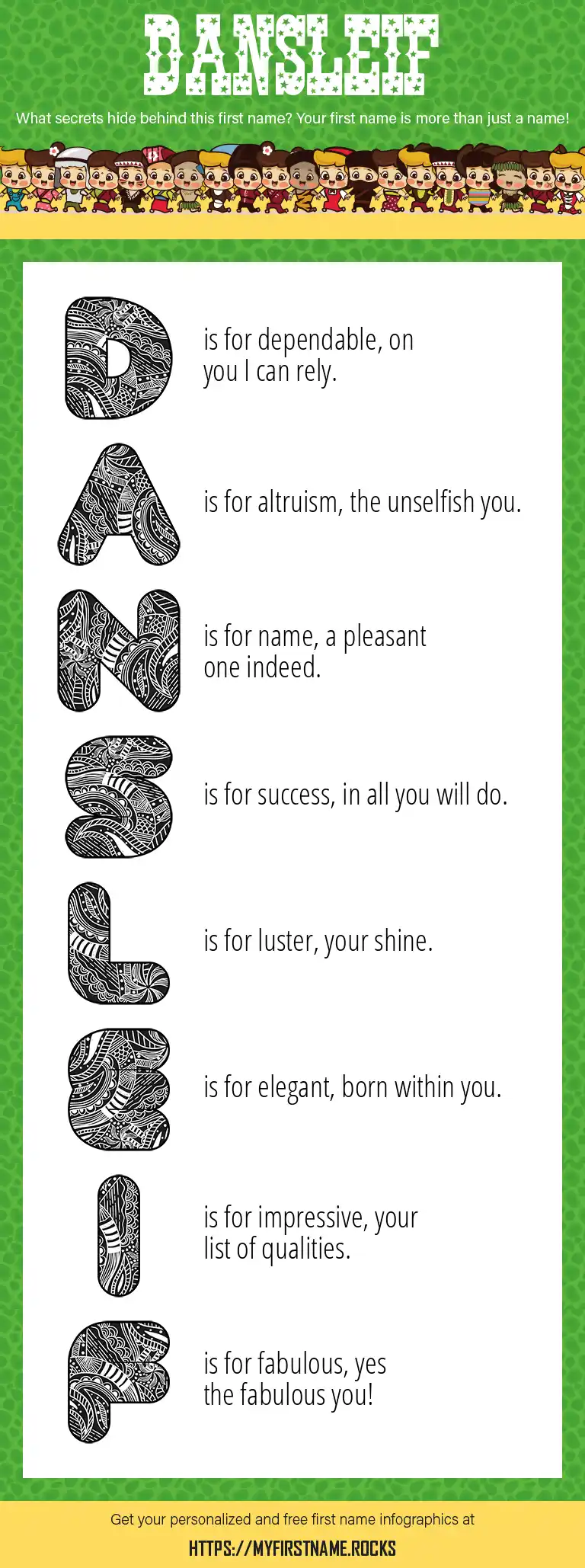 DANSLEIF

What secrets hide behind this first name? Your first name is more than just a name!

D is for dependable, on you I can rely.

A is for altruism, the unselfish you.

N is for name, a pleasant one indeed.

S is for success, in all you will do.

L is for luster, your shine.

E is for elegant, born within you.

I is for impressive, your list of qualities.

F is for fabulous, yes the fabulous you!

Get your personalized and free first name infographics at

HTTPS://MYFIRSTNAME.ROCKS