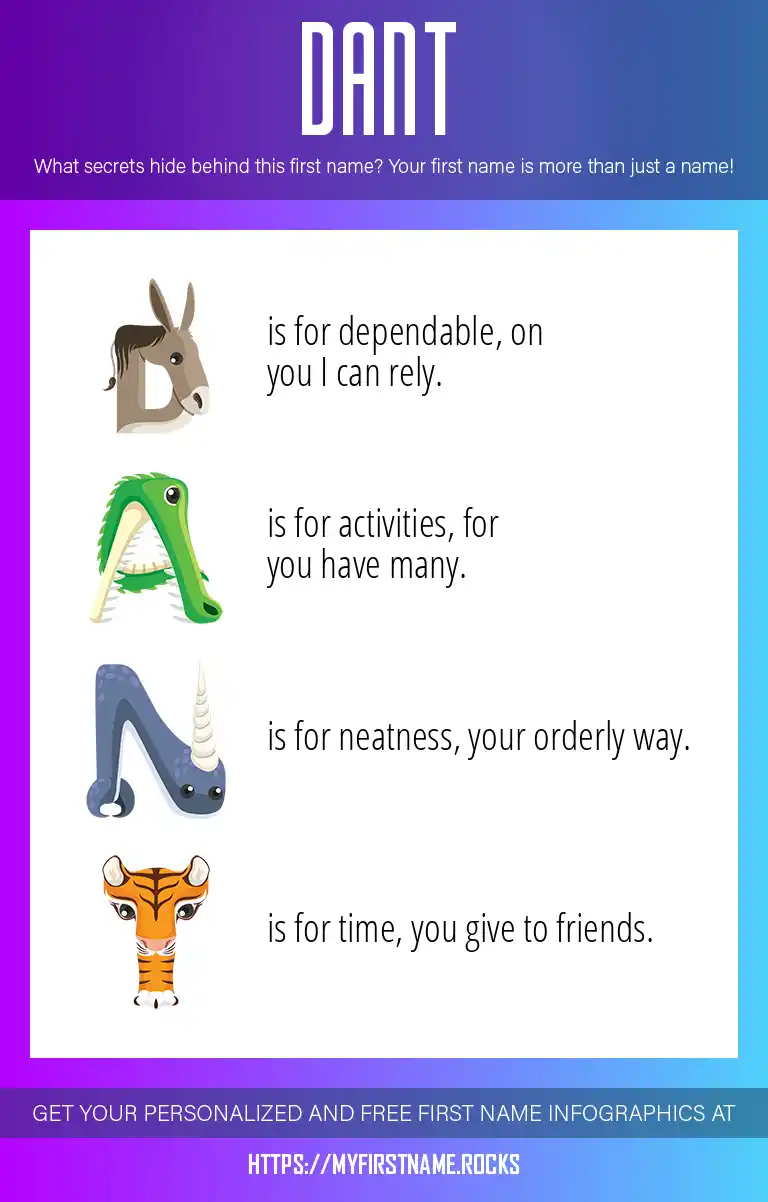 DANT

What secrets hide behind this first name? Your first name is more than just a name!

D is for dependable, on you I can rely.

A is for activities, for you have many.

N is for neatness, your orderly way.

T is for time, you give to friends.

GET YOUR PERSONALIZED AND FREE FIRST NAME INFOGRAPHICS AT

HTTPS://MYFIRSTNAME.ROCKS