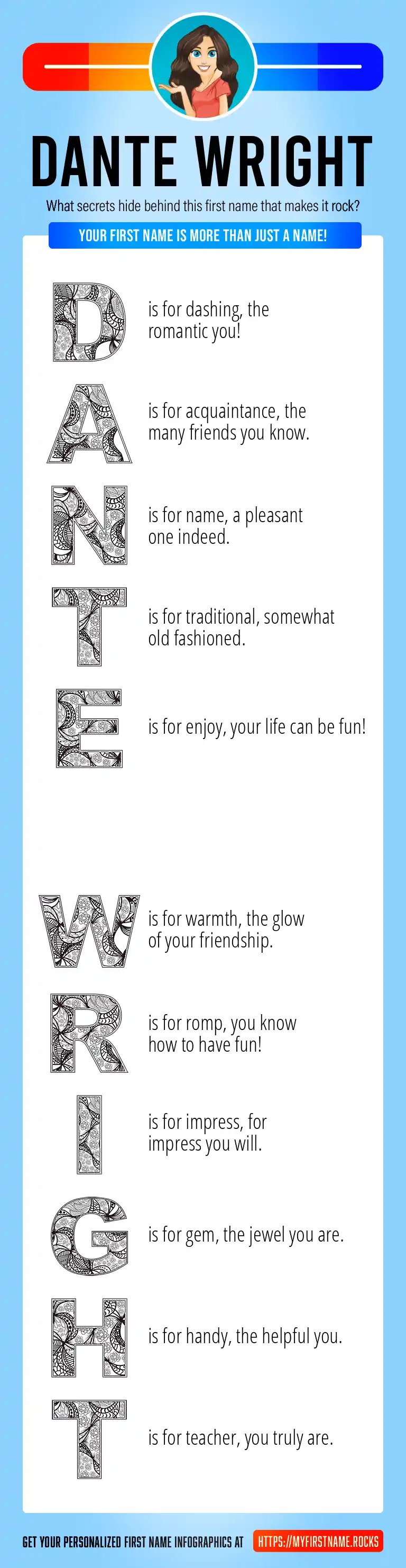 DANTE WRIGHT

What secrets hide behind this first name that makes it rock?

YOUR FIRST NAME IS MORE THAN JUST A NAME!

D is for dashing, the romantic you!

A is for acquaintance, the many friends you know.

N is for name, a pleasant one indeed.

T is for traditional, somewhat old fashioned.

E is for enjoy, your life can be fun!

W is for warmth, the glow of your friendship.

R is for romp, you know how to have fun!

I is for impress, for impress you will.

G is for gem, the jewel you are.

H is for handy, the helpful you.

T is for teacher, you truly are.

GET YOUR PERSONALIZED FIRST NAME INFOGRAPHICS AT HTTPS://MYFIRSTNAME.ROCKS