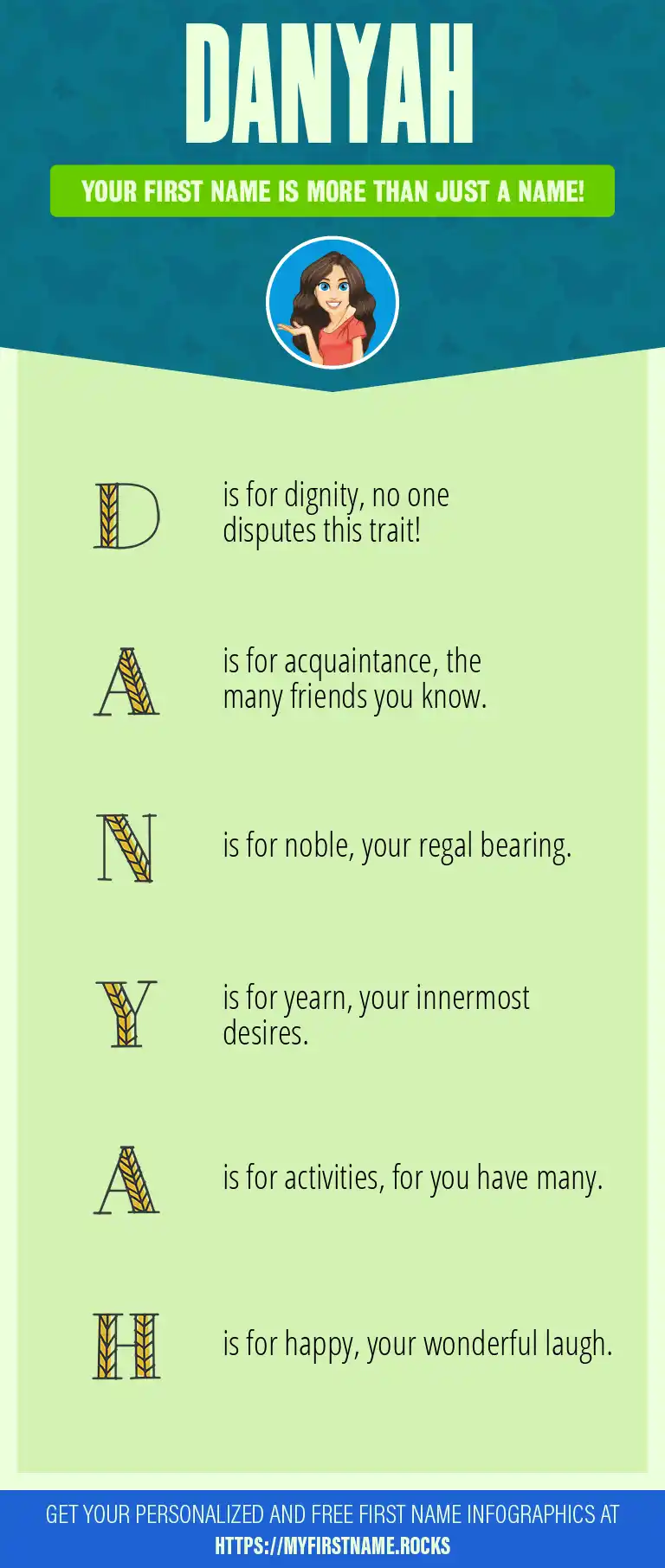 DANYAH

YOUR FIRST NAME IS MORE THAN JUST A NAME!

D is for dignity, no one disputes this trait!

A is for acquaintance, the many friends you know.

N is for noble, your regal bearing.

Y is for yearn, your innermost desires.

A is for activities, for you have many.

H is for happy, your wonderful laugh.

GET YOUR PERSONALIZED AND FREE FIRST NAME INFOGRAPHICS AT HTTPS://MYFIRSTNAME.ROCKS