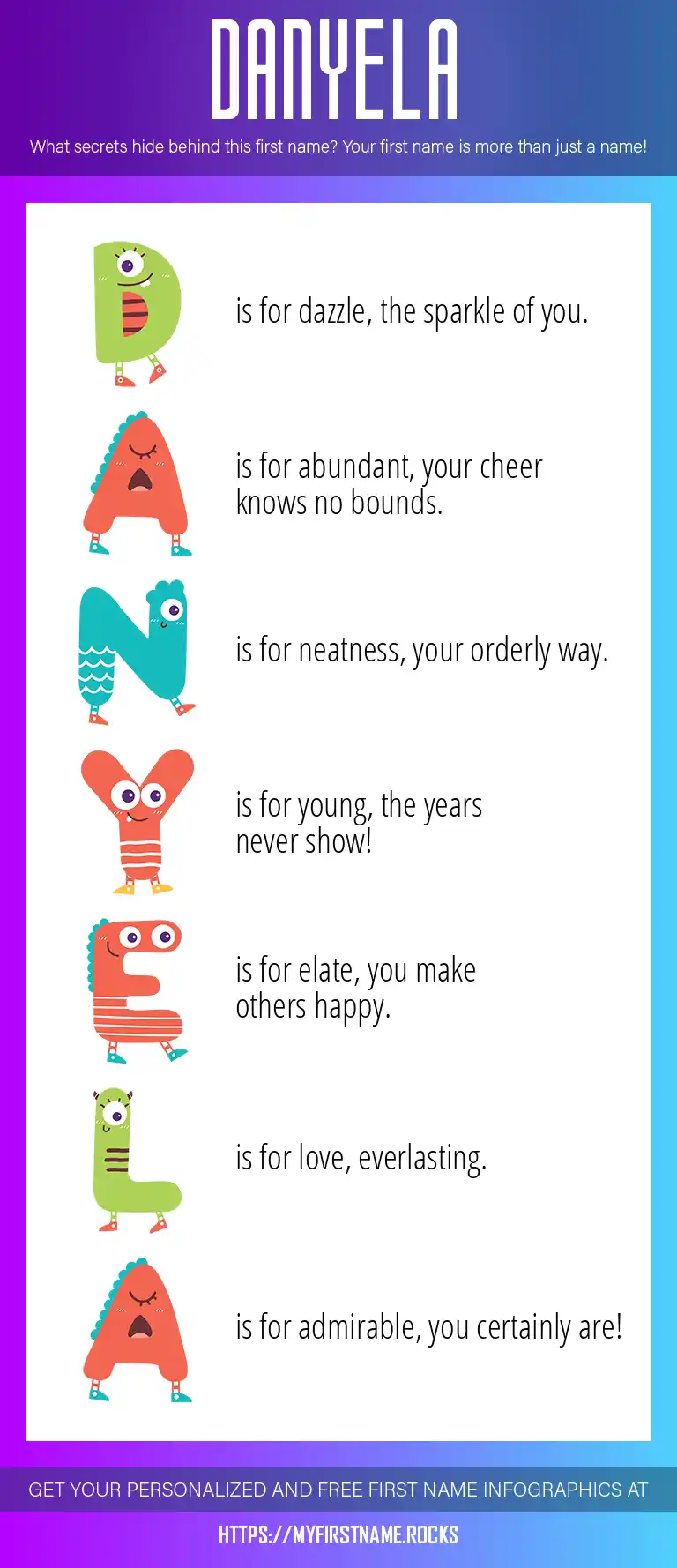 DANYELA

What secrets hide behind this first name? Your first name is more than just a name!

D is for dazzle, the sparkle of you.

A is for abundant, your cheer knows no bounds.

N is for neatness, your orderly way.

Y is for young, the years never show!

E is for elate, you make others happy.

L is for love, everlasting.

A is for admirable, you certainly are!

GET YOUR PERSONALIZED AND FREE FIRST NAME INFOGRAPHICS AT

HTTPS://MYFIRSTNAME.ROCKS