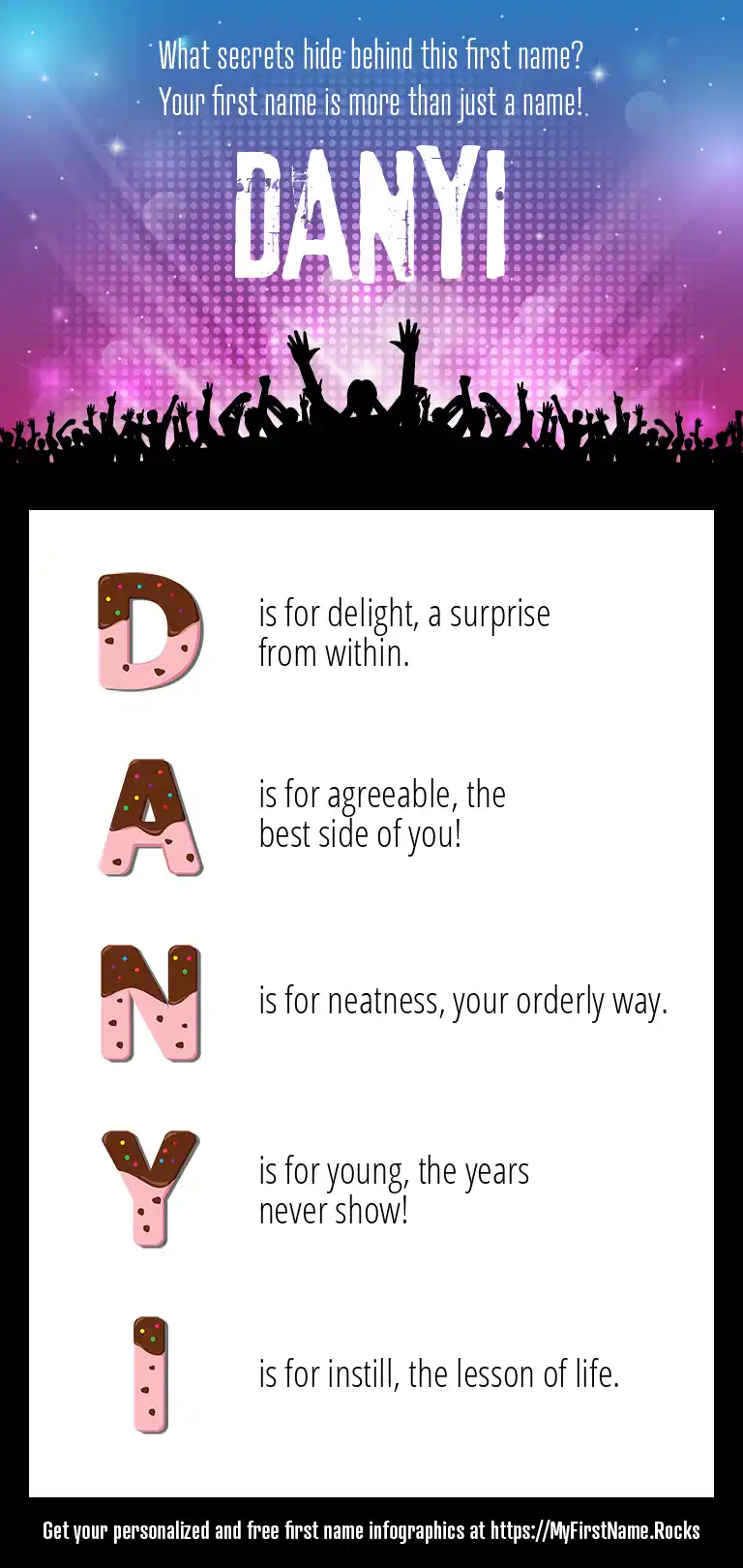 What secrets hide behind this first name?
Your first name is more than just a name!

DANYI

D is for delight, a surprise from within.

A is for agreeable, the best side of you!

N is for neatness, your orderly way.

Y is for young, the years never show!

I is for instill, the lesson of life.

Get your personalized and free first name infographics at https://MyFirstName.Rocks