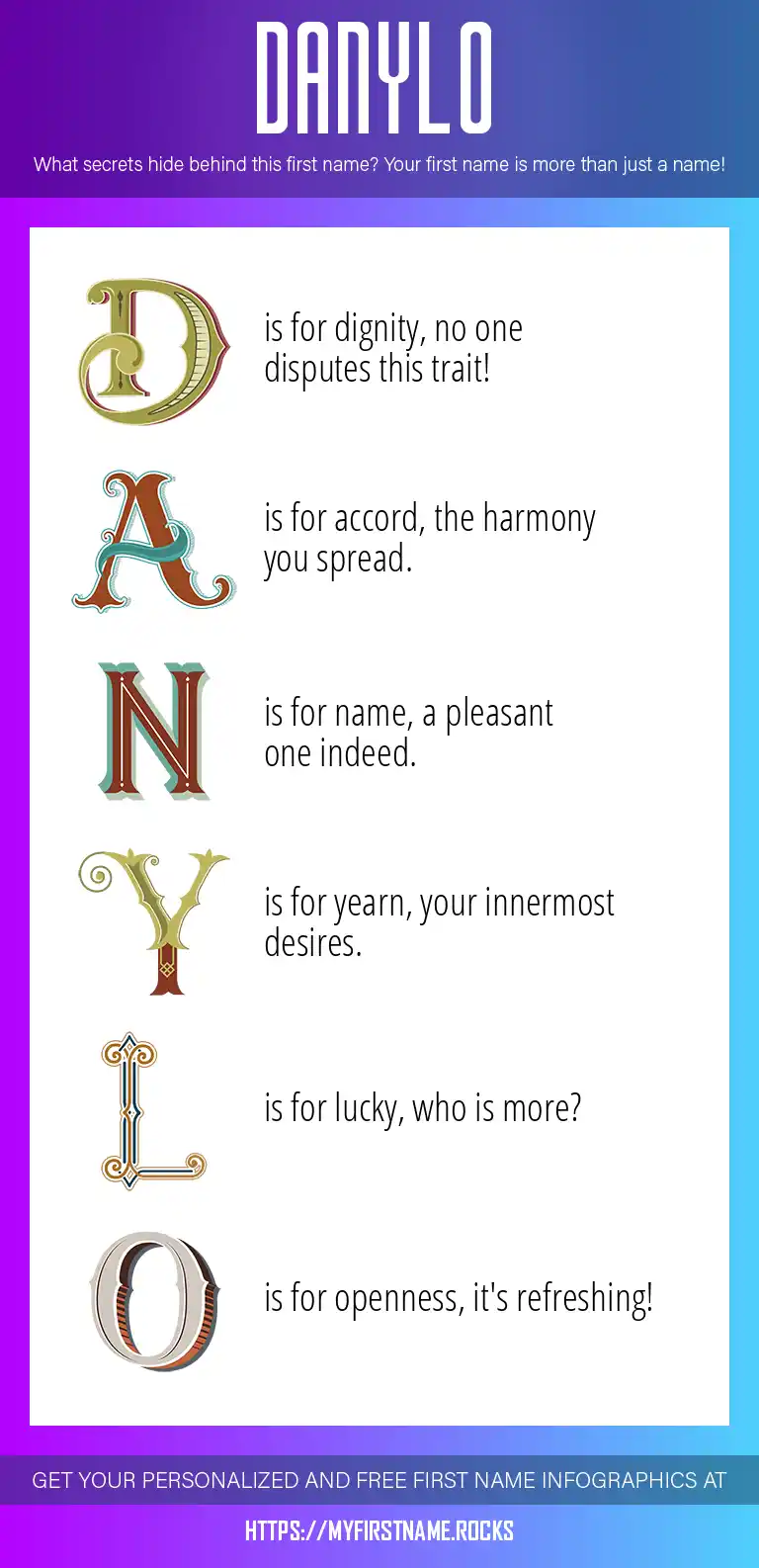 DANYLO

What secrets hide behind this first name? Your first name is more than just a name!

D is for dignity, no one disputes this trait!

A is for accord, the harmony you spread.

N is for name, a pleasant one indeed.

Y is for yearn, your innermost desires.

L is for lucky, who is more?

O is for openness, it's refreshing!

GET YOUR PERSONALIZED AND FREE FIRST NAME INFOGRAPHICS AT

HTTPS://MYFIRSTNAME.ROCKS