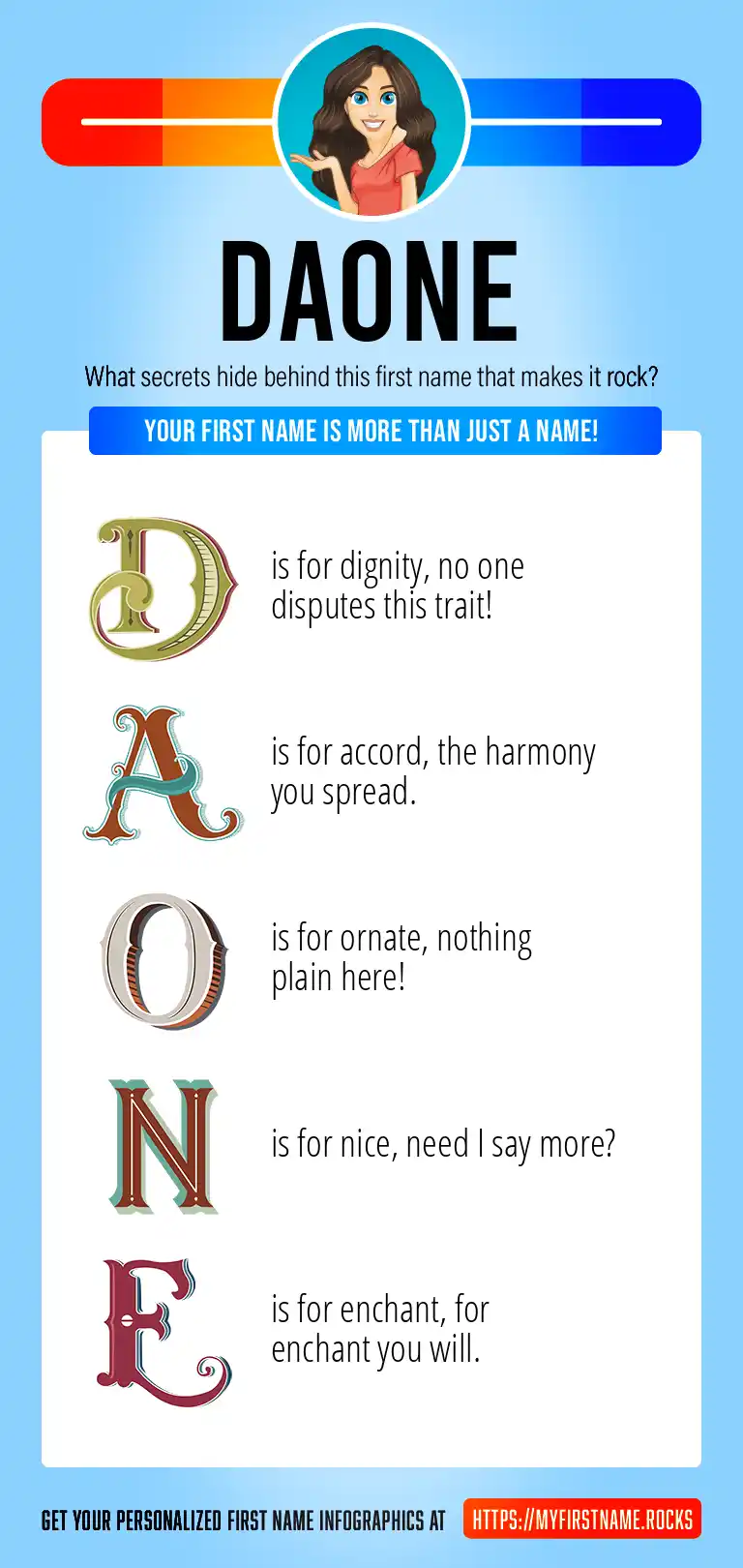 DAONE

What secrets hide behind this first name that makes it rock?

YOUR FIRST NAME IS MORE THAN JUST A NAME!

D is for dignity, no one disputes this trait!

A is for accord, the harmony you spread.

O is for ornate, nothing plain here!

N is for nice, need I say more?

E is for enchant, for enchant you will.

GET YOUR PERSONALIZED FIRST NAME INFOGRAPHICS AT HTTPS://MYFIRSTNAME.ROCKS