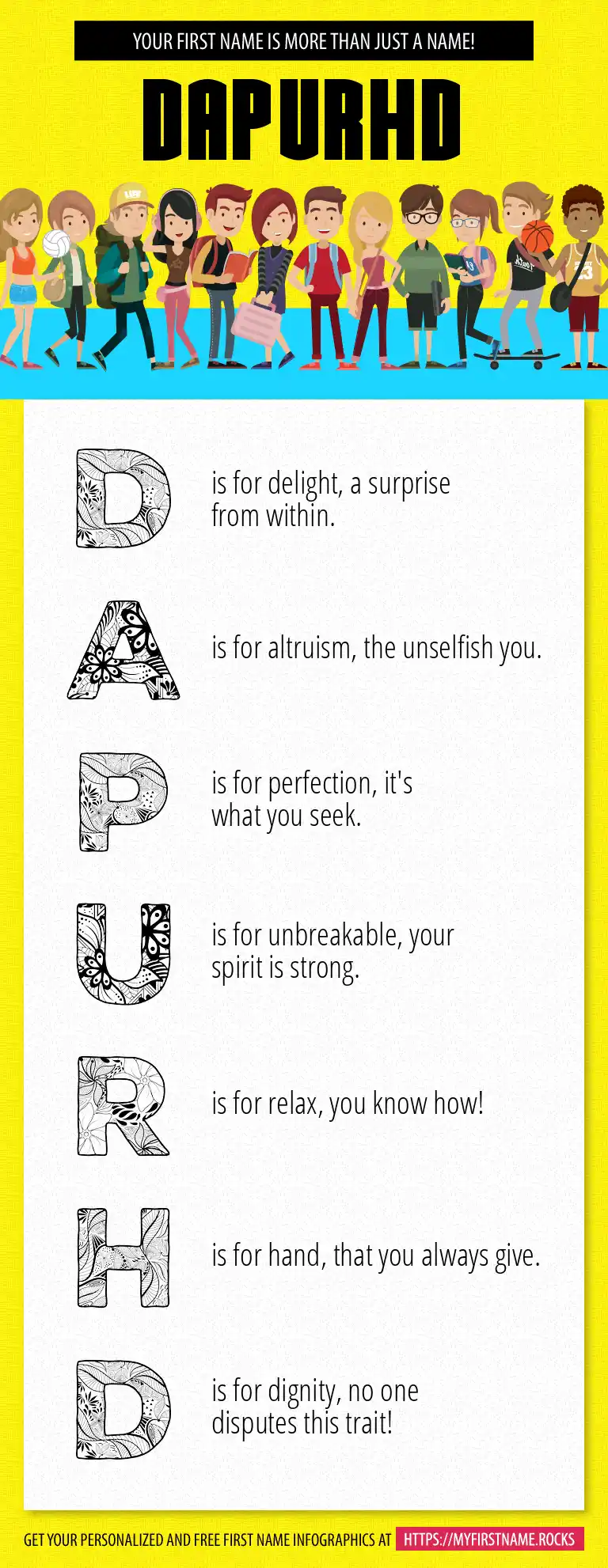 YOUR FIRST NAME IS MORE THAN JUST A NAME!

DAPURHD

D is for delight, a surprise from within.

A is for altruism, the unselfish you.

P is for perfection, it's what you seek.

U is for unbreakable, your spirit is strong.

R is for relax, you know how!

H is for hand, that you always give.

D is for dignity, no one disputes this trait!

GET YOUR PERSONALIZED AND FREE FIRST NAME INFOGRAPHICS AT HTTPS://MYFIRSTNAME.ROCKS